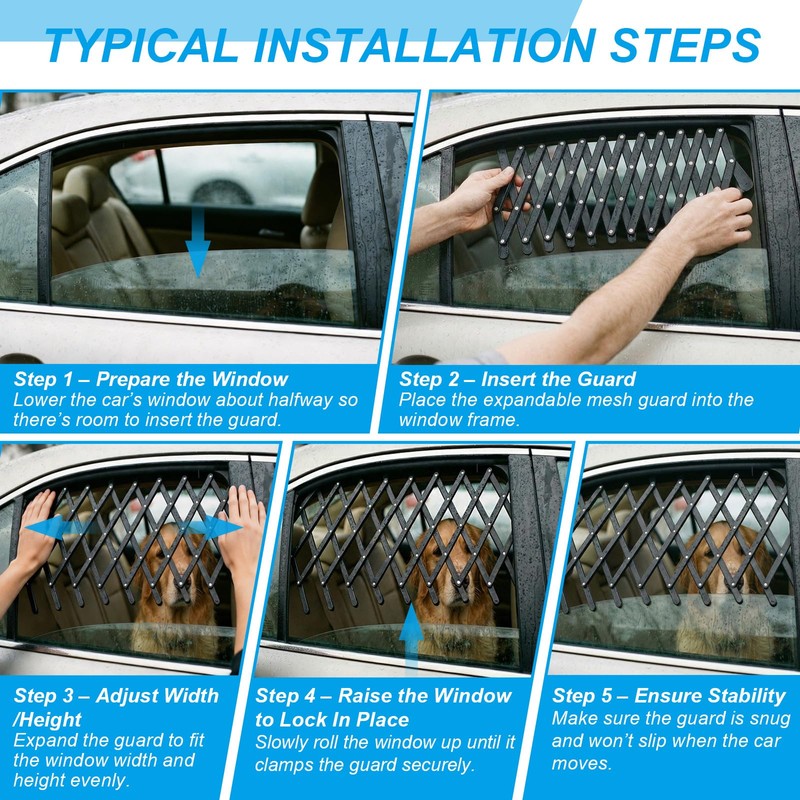 TYPICAL INSTALLATION STEPS

Step 1 – Prepare the Window
Lower the car's window about halfway so there's room to insert the guard.

Step 2 – Insert the Guard
Place the expandable mesh guard into the window frame.

Step 3 – Adjust Width /Height
Expand the guard to fit the window width and height evenly.

Step 4 – Raise the Window to Lock In Place
Slowly roll the window up until it clamps the guard securely.

Step 5 – Ensure Stability
Make sure the guard is snug and won't slip when the car moves.