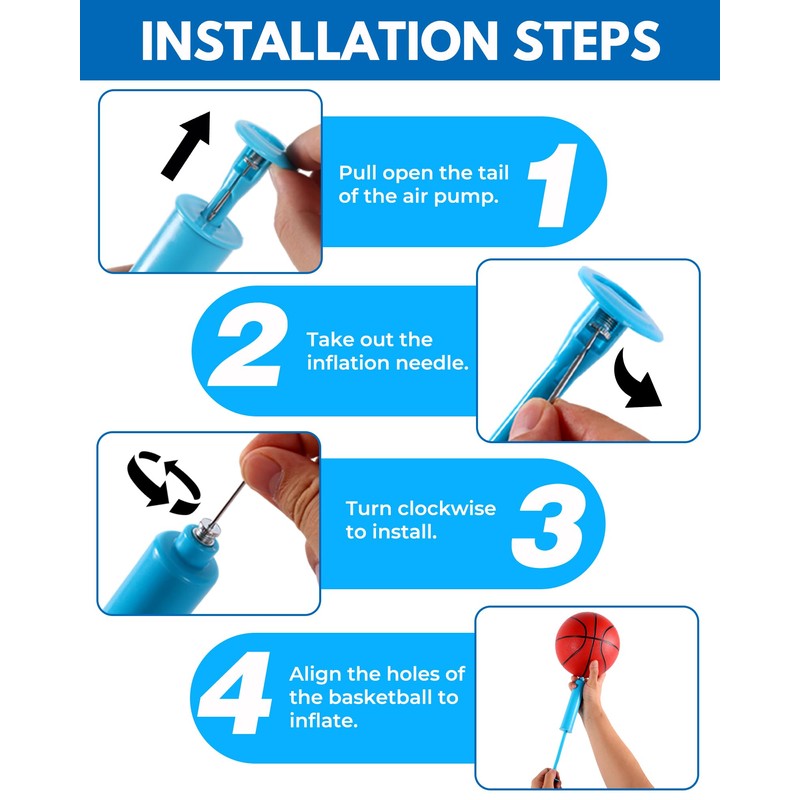 INSTALLATION STEPS

Pull open the tail of the air pump. 1

2 Take out the inflation needle.

Turn clockwise to install. 3

4 Align the holes of the basketball to inflate.