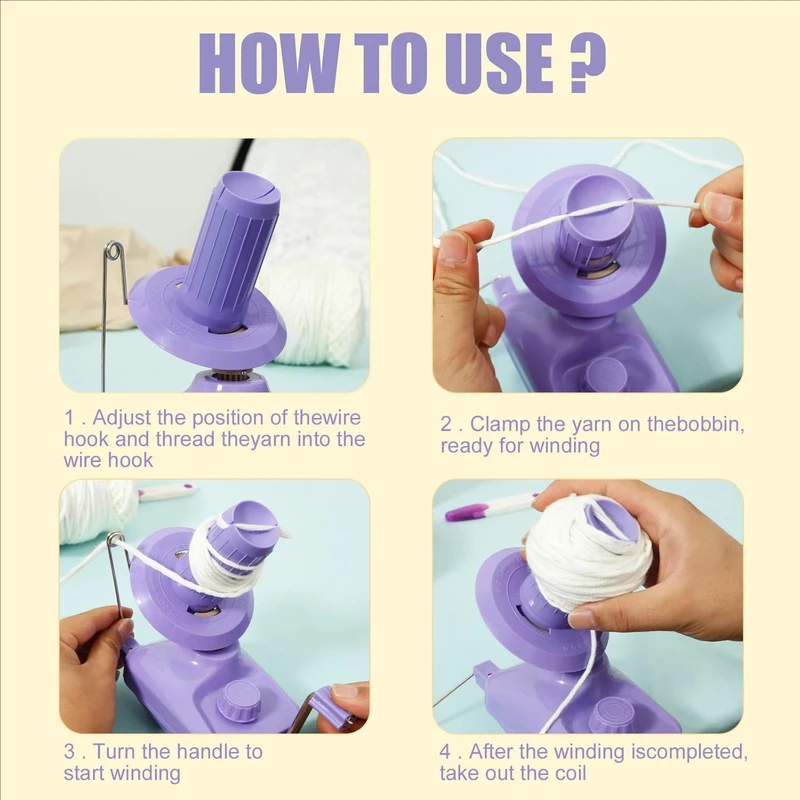 HOW TO USE ?

1 . Adjust the position of thewire hook and thread theyarn into the wire hook

2 . Clamp the yarn on thebobbin, ready for winding

3 . Turn the handle to start winding

4 . After the winding iscompleted, take out the coil