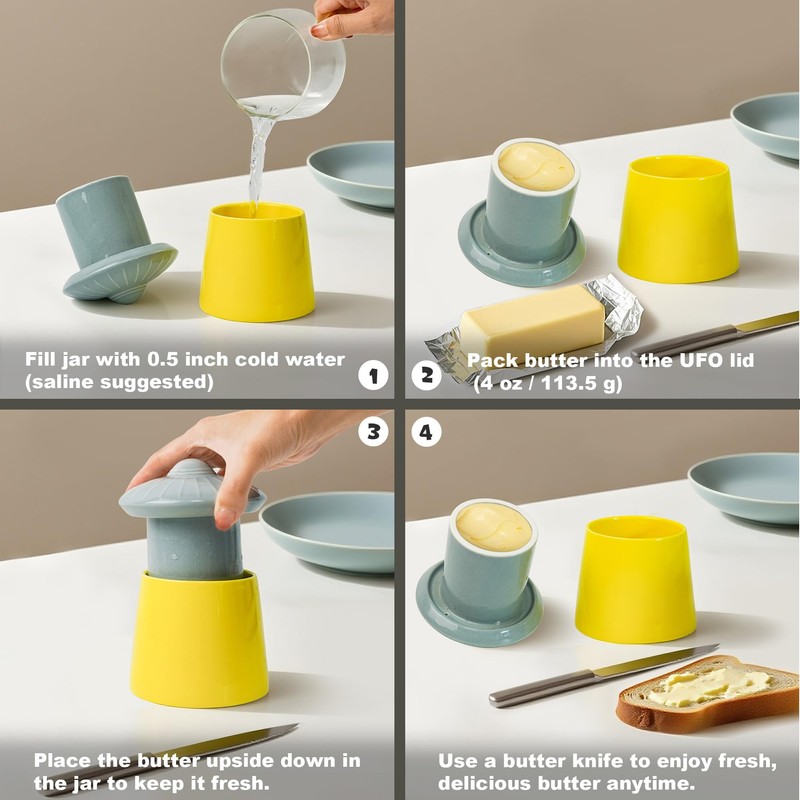 Fill jar with 0.5 inch cold water (saline suggested)

1

2

Pack butter into the UFO lid (4 oz / 113.5 g)

3

4

Place the butter upside down in the jar to keep it fresh.

Use a butter knife to enjoy fresh, delicious butter anytime.