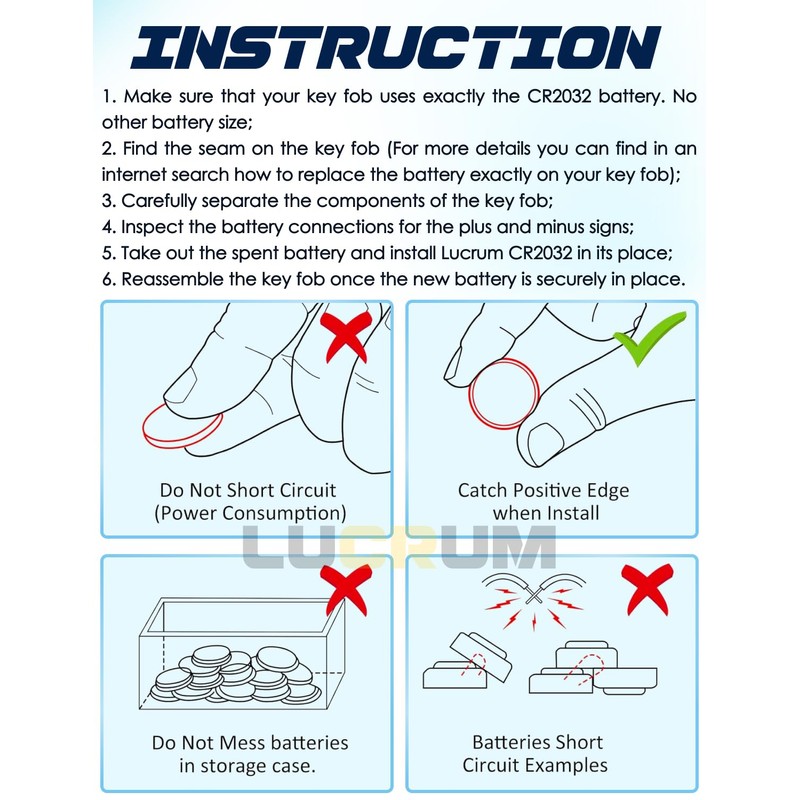 INSTRUCTION

1. Make sure that your key fob uses exactly the CR2032 battery. No other battery size;
2. Find the seam on the key fob (For more details you can find in an internet search how to replace the battery exactly on your key fob);
3. Carefully separate the components of the key fob;
4. Inspect the battery connections for the plus and minus signs;
5. Take out the spent battery and install Lucrum CR2032 in its place;
6. Reassemble the key fob once the new battery is securely in place.

Do Not Short Circuit (Power Consumption)

Catch Positive Edge when Install

LUCRUM

Do Not Mess batteries in storage case.

Batteries Short Circuit Examples