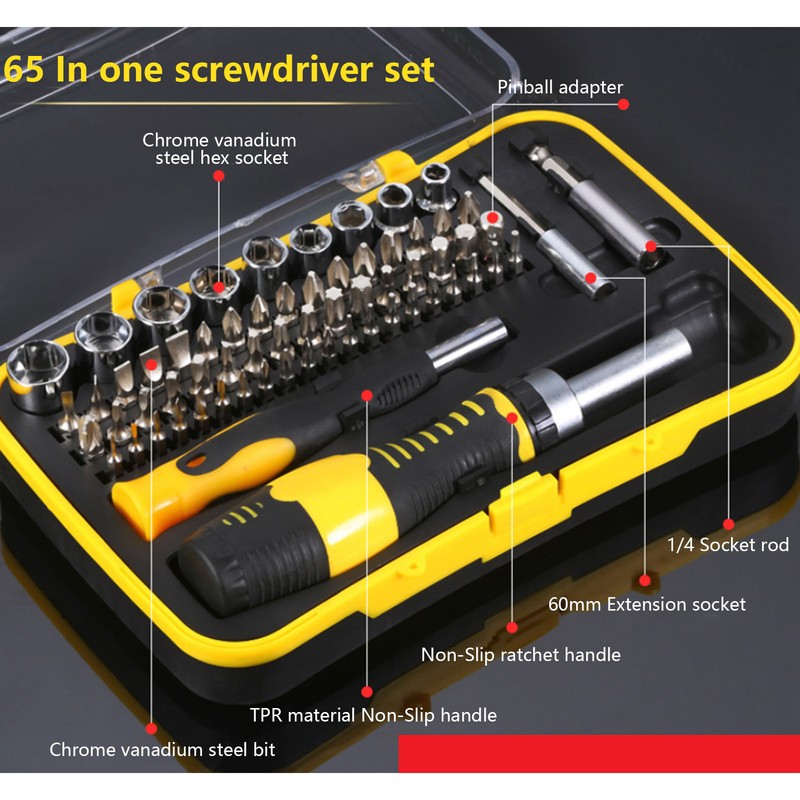 65 In one screwdriver set

Pinball adapter

Chrome vanadium steel hex socket

1/4 Socket rod

60mm Extension socket

Non-Slip ratchet handle

TPR material Non-Slip handle

Chrome vanadium steel bit