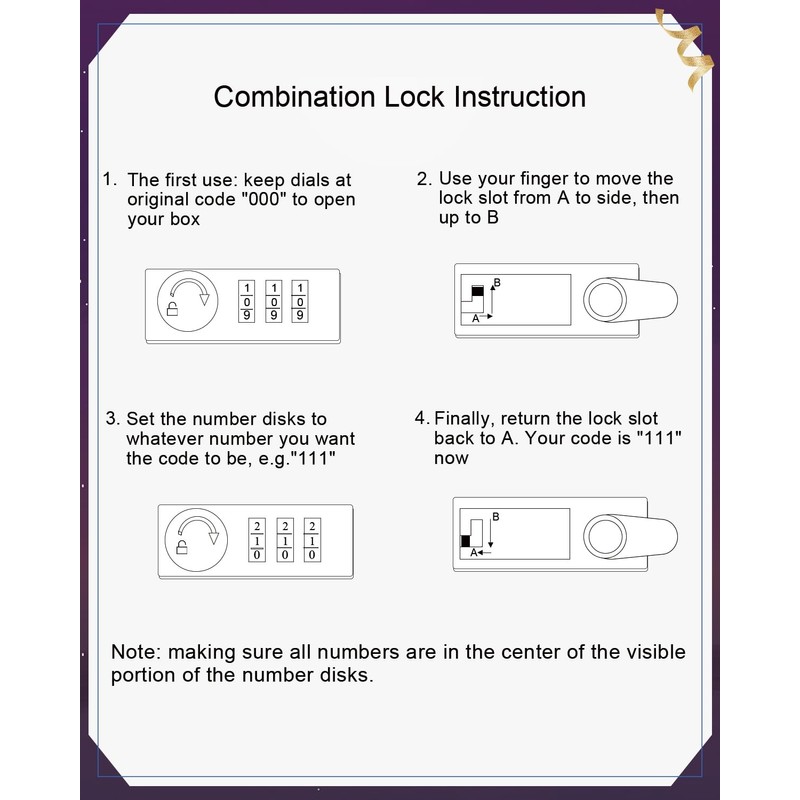 Combination Lock Instruction

1. The first use: keep dials at original code "000" to open your box

1 0 9 1 0 9 1 0 9

2. Use your finger to move the lock slot from A to side, then up to B

B
A

3. Set the number disks to whatever number you want the code to be, e.g."111"

2 1 0 2 1 0 2 1 0

4. Finally, return the lock slot back to A. Your code is "111" now

B
A

Note: making sure all numbers are in the center of the visible portion of the number disks.