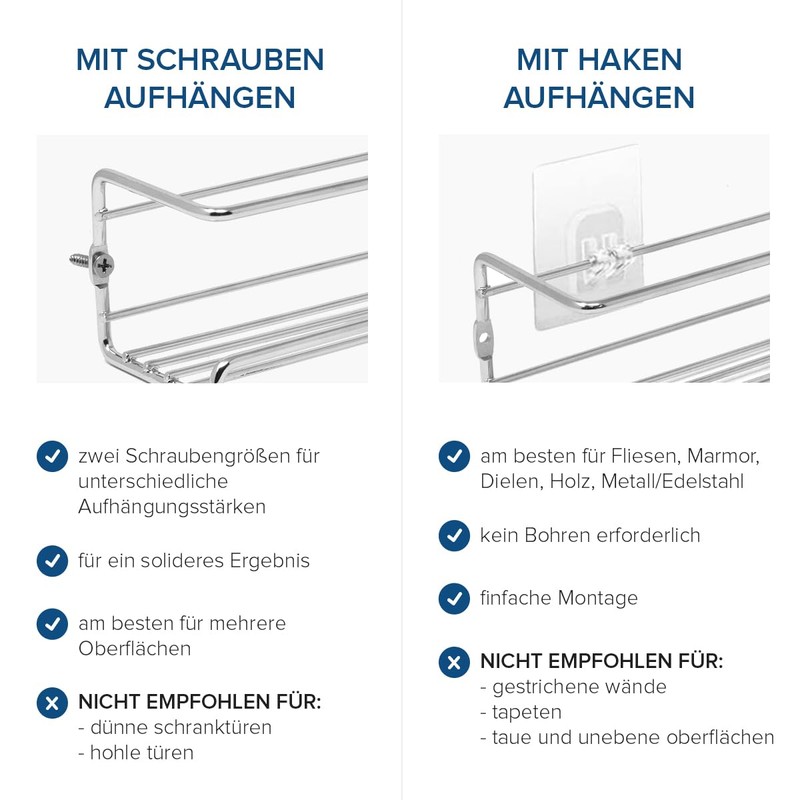 MIT SCHRAUBEN AUFHÄNGEN

zwei Schraubengrößen für unterschiedliche Aufhängungsstärken

für ein solideres Ergebnis

am besten für mehrere Oberflächen

NICHT EMPFOHLEN FÜR:
- dünne schranktüren
- hohle türen

MIT HAKEN AUFHÄNGEN

am besten für Fliesen, Marmor, Dielen, Holz, Metall/Edelstahl

kein Bohren erforderlich

finfache Montage

NICHT EMPFOHLEN FÜR:
- gestrichene wände
- tapeten
- taue und unebene oberflächen