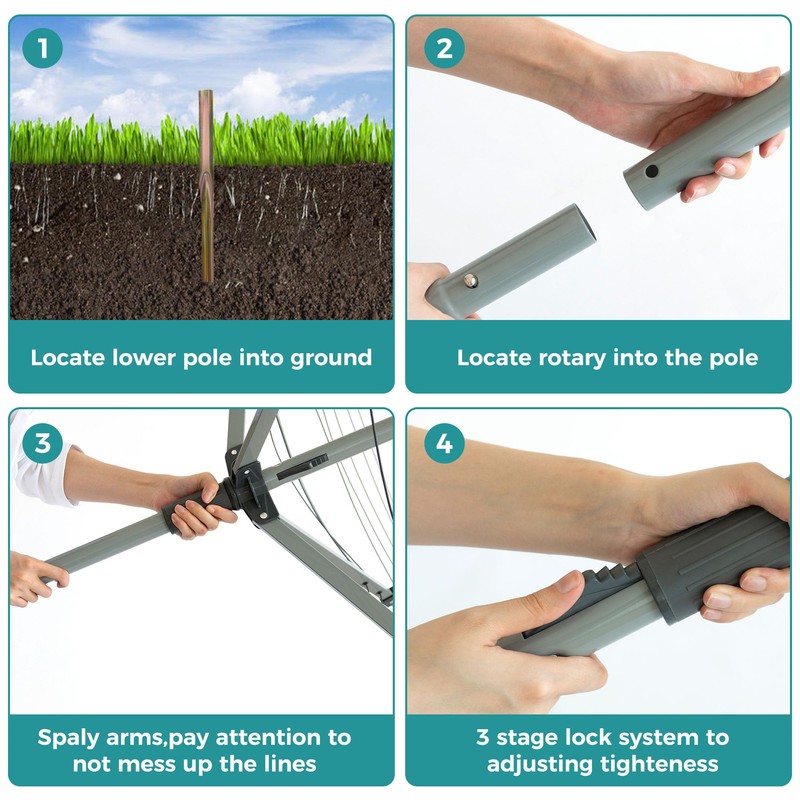 1

Locate lower pole into ground

2

Locate rotary into the pole

3

Spaly arms,pay attention to not mess up the lines

4

3 stage lock system to adjusting tighteness