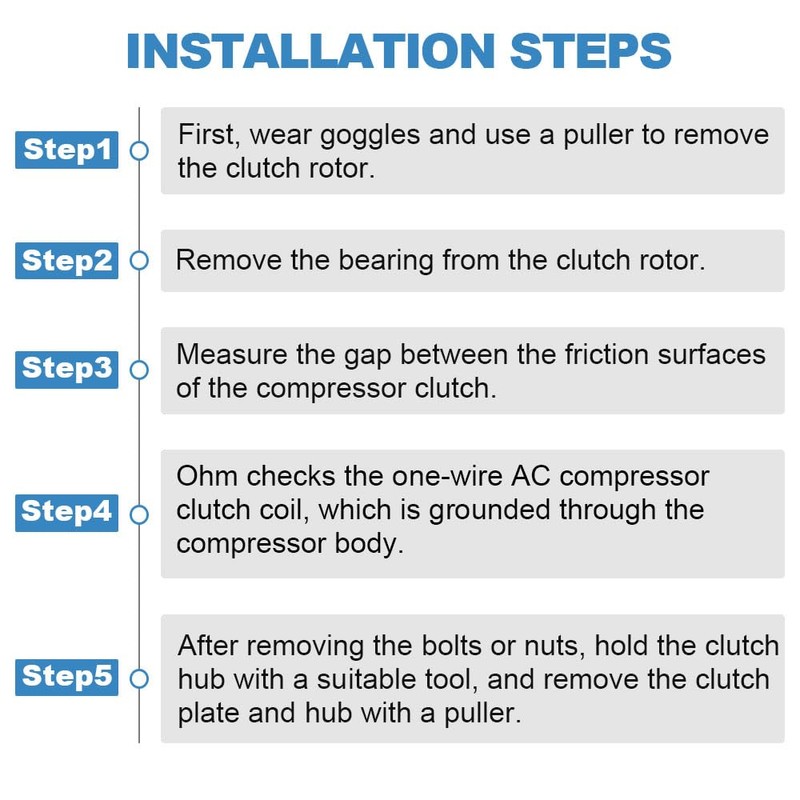 INSTALLATION STEPS

Step1

First, wear goggles and use a puller to remove the clutch rotor.

Step2

Remove the bearing from the clutch rotor.

Step3

Measure the gap between the friction surfaces of the compressor clutch.

Step4

Ohm checks the one-wire AC compressor clutch coil, which is grounded through the compressor body.

Step5

After removing the bolts or nuts, hold the clutch hub with a suitable tool, and remove the clutch plate and hub with a puller.