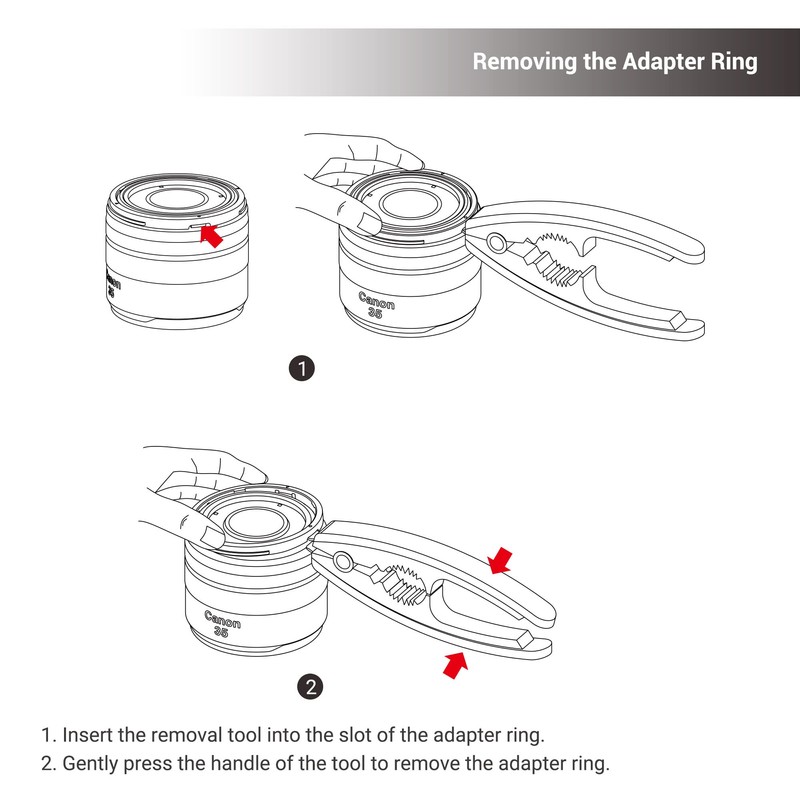 Removing the Adapter Ring

Canon
35

Canon
35

1

Canon
35

2

1. Insert the removal tool into the slot of the adapter ring.
2. Gently press the handle of the tool to remove the adapter ring.