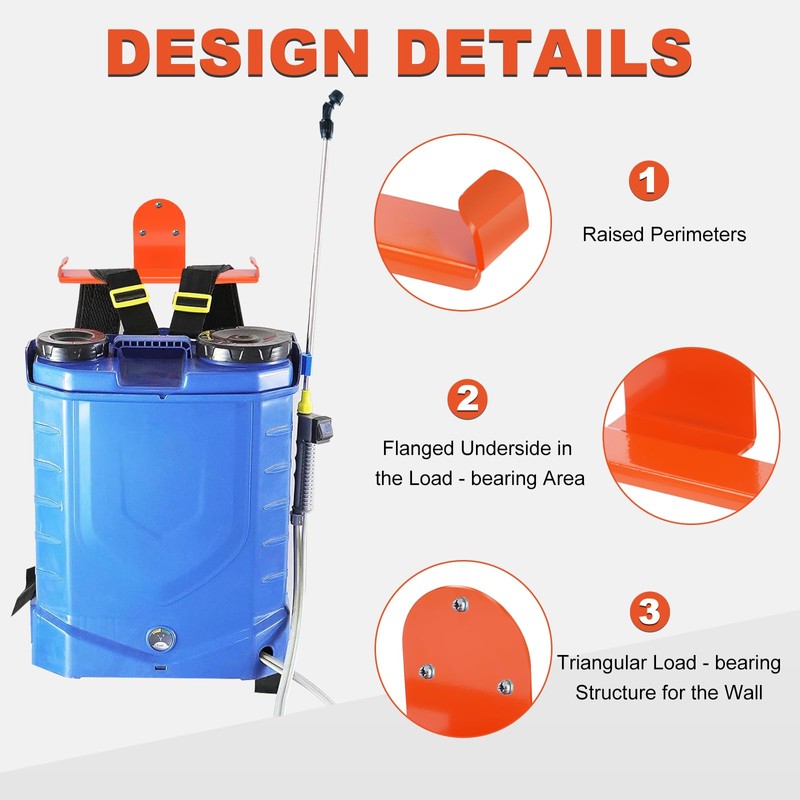 DESIGN DETAILS

1

Raised Perimeters

2

Flanged Underside in the Load - bearing Area

3

Triangular Load - bearing Structure for the Wall