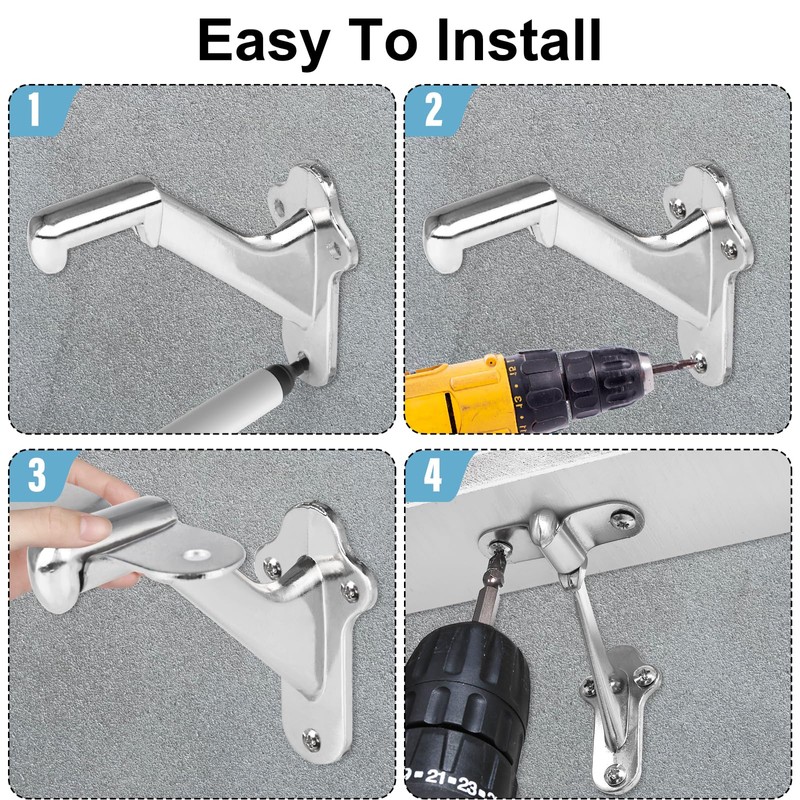 Easy To Install

1

2

3

4

21 23