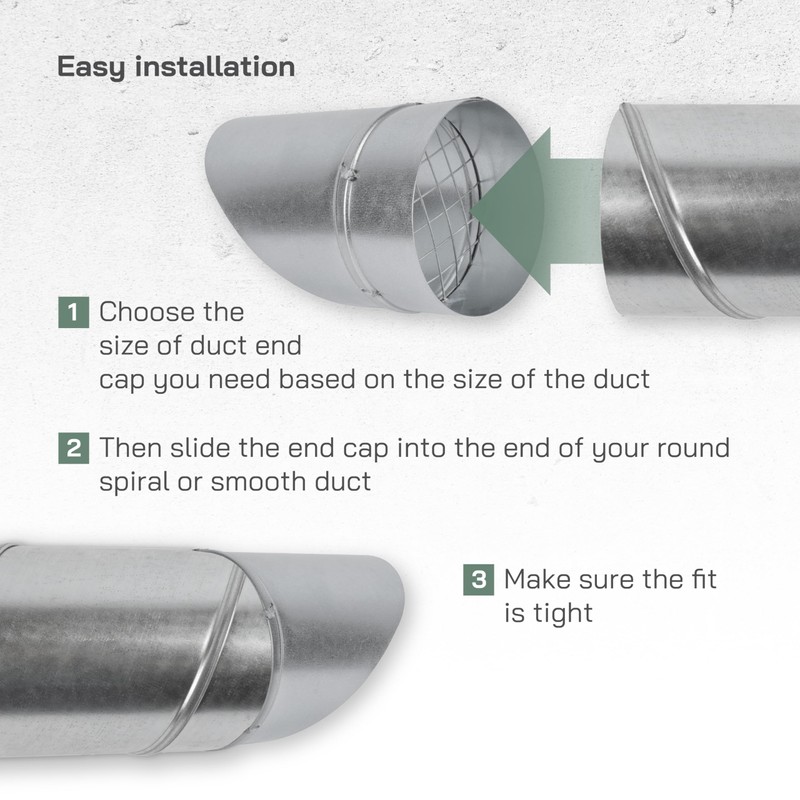 Easy installation

1 Choose the size of duct end cap you need based on the size of the duct

2 Then slide the end cap into the end of your round spiral or smooth duct

3 Make sure the fit is tight