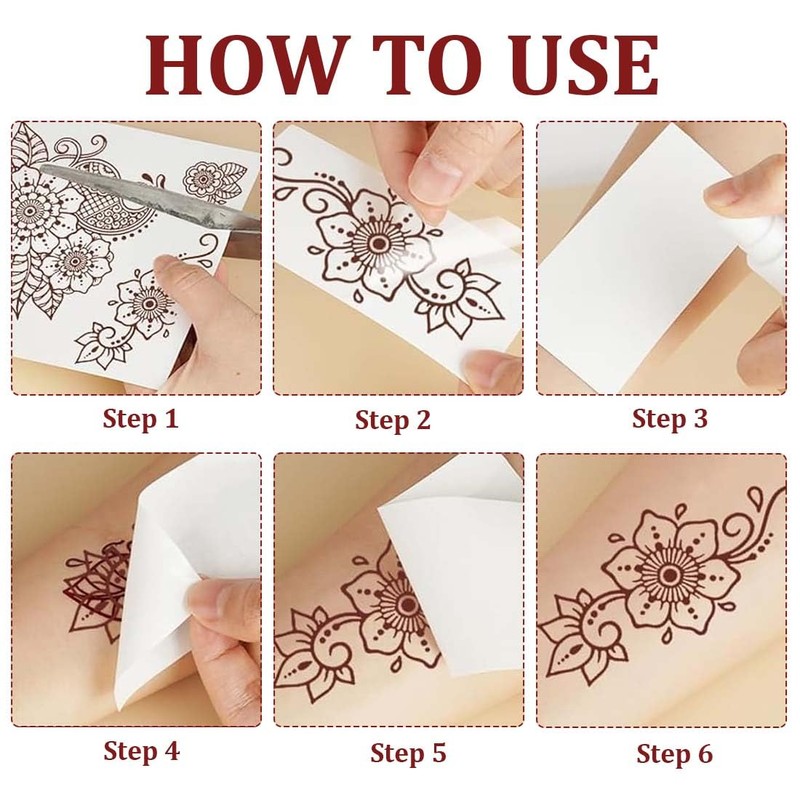 HOW TO USE

Step 1

Step 2

Step 3

Step 4

Step 5

Step 6