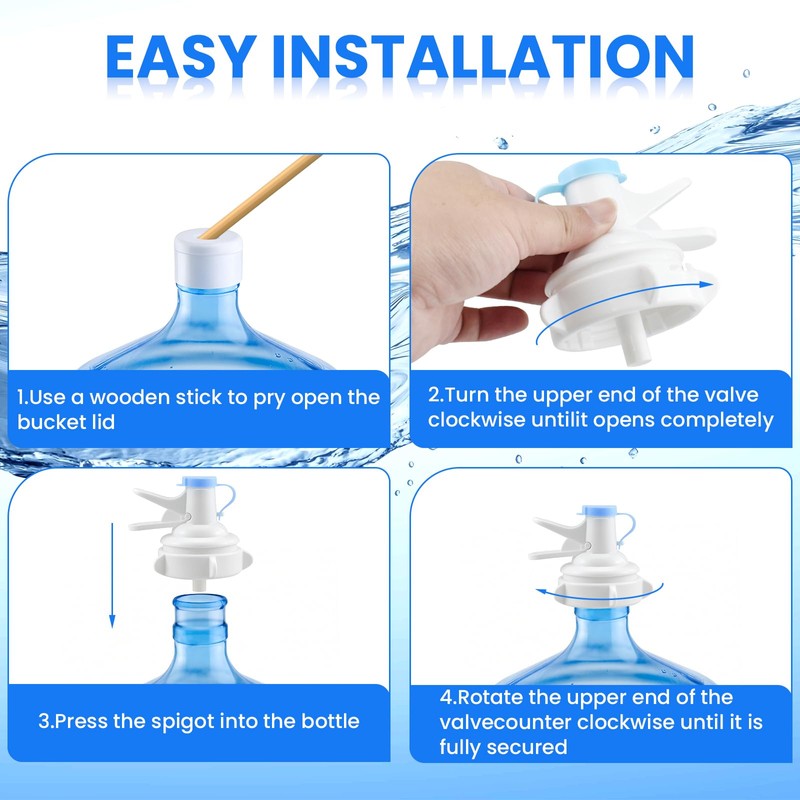 EASY INSTALLATION

1.Use a wooden stick to pry open the bucket lid

2.Turn the upper end of the valve clockwise untilit opens completely

3.Press the spigot into the bottle

4.Rotate the upper end of the valvecounter clockwise until it is fully secured