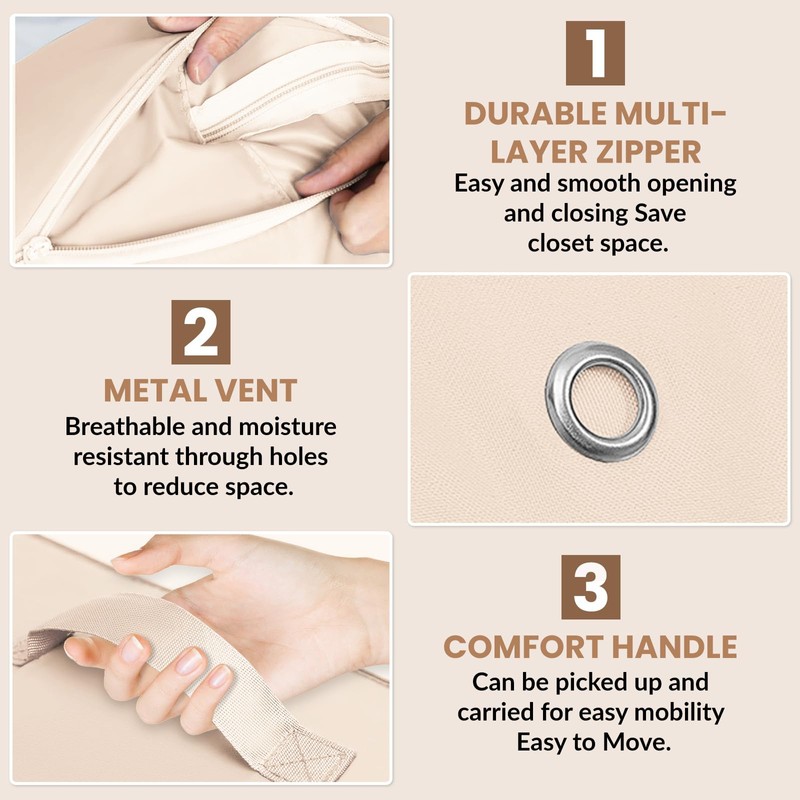 1

DURABLE MULTI-LAYER ZIPPER

Easy and smooth opening and closing Save closet space.

2

METAL VENT

Breathable and moisture resistant through holes to reduce space.

3

COMFORT HANDLE

Can be picked up and carried for easy mobility Easy to Move.