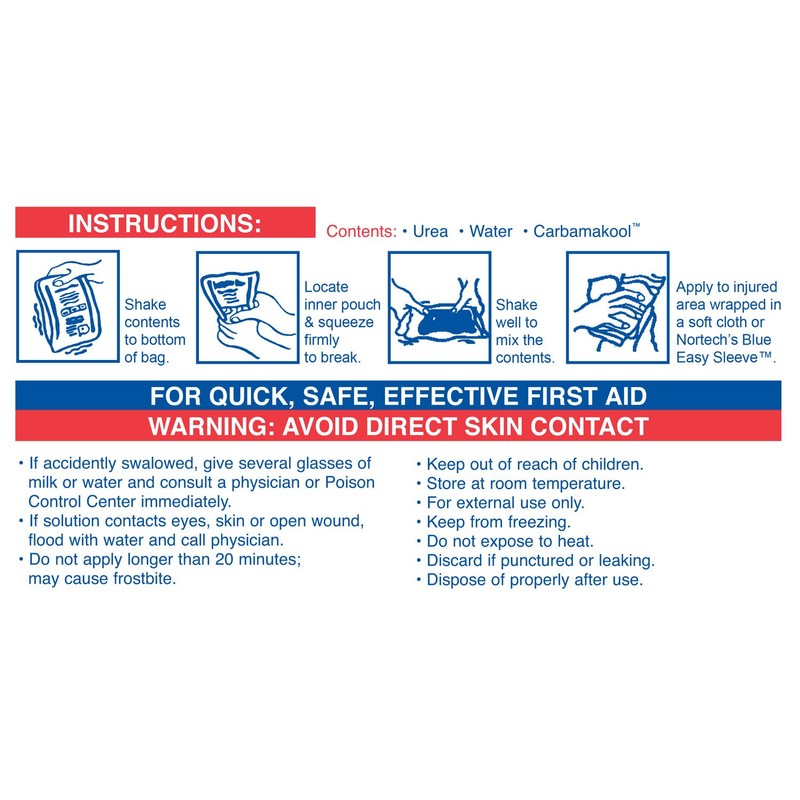 INSTRUCTIONS:

Contents: • Urea • Water • Carbamakool™

Shake contents to bottom of bag.

Locate inner pouch & squeeze firmly to break.

Shake well to mix the contents.

Apply to injured area wrapped in a soft cloth or Nortech's Blue Easy Sleeve™.

FOR QUICK, SAFE, EFFECTIVE FIRST AID

WARNING: AVOID DIRECT SKIN CONTACT

• If accidently swalowed, give several glasses of milk or water and consult a physician or Poison Control Center immediately.
• If solution contacts eyes, skin or open wound, flood with water and call physician.
• Do not apply longer than 20 minutes; may cause frostbite.

• Keep out of reach of children.
• Store at room temperature.
• For external use only.
• Keep from freezing.
• Do not expose to heat.
• Discard if punctured or leaking.
• Dispose of properly after use.