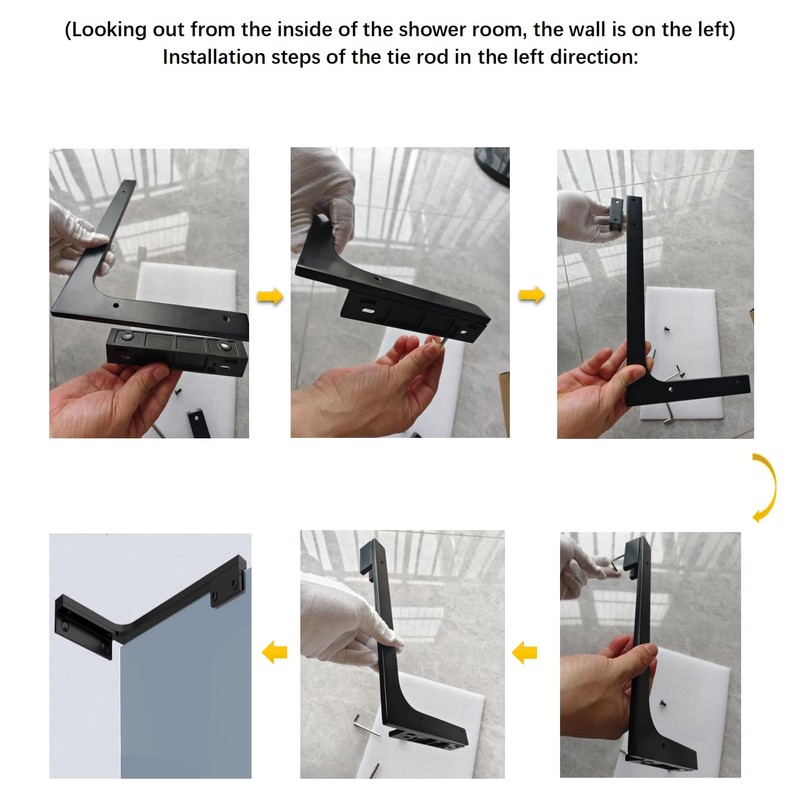 (Looking out from the inside of the shower room, the wall is on the left)
Installation steps of the tie rod in the left direction: