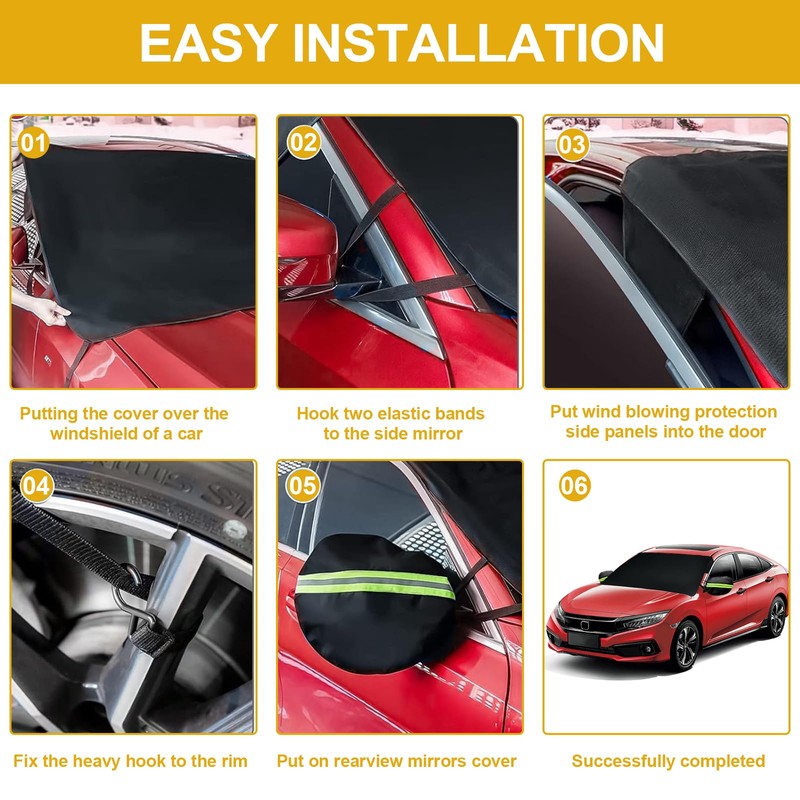 EASY INSTALLATION

01

Putting the cover over the windshield of a car

02

Hook two elastic bands to the side mirror

03

Put wind blowing protection side panels into the door

04

Fix the heavy hook to the rim

05

Put on rearview mirrors cover

06

Successfully completed