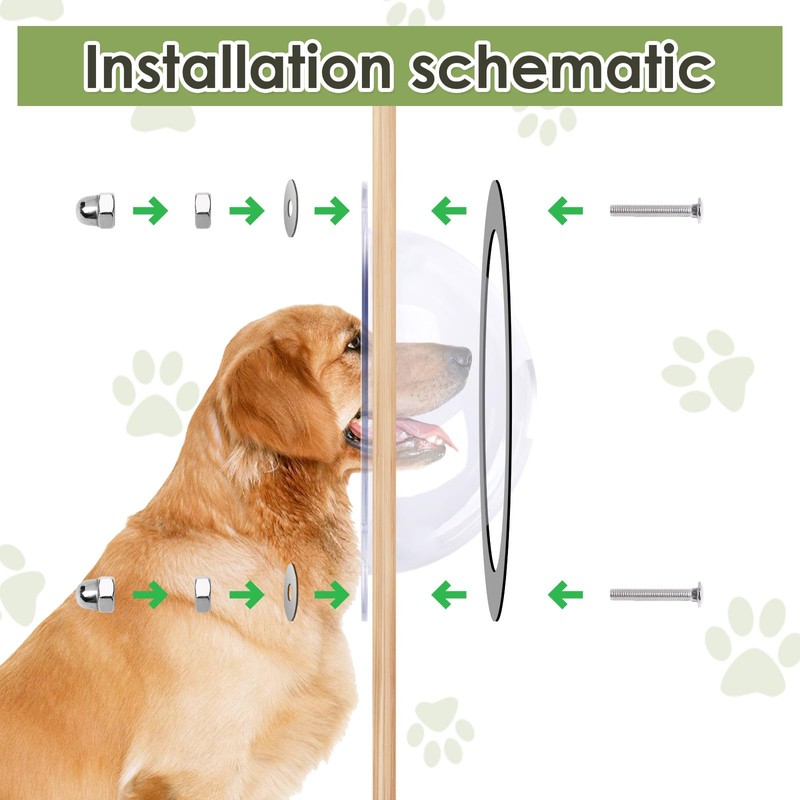 Installation schematic