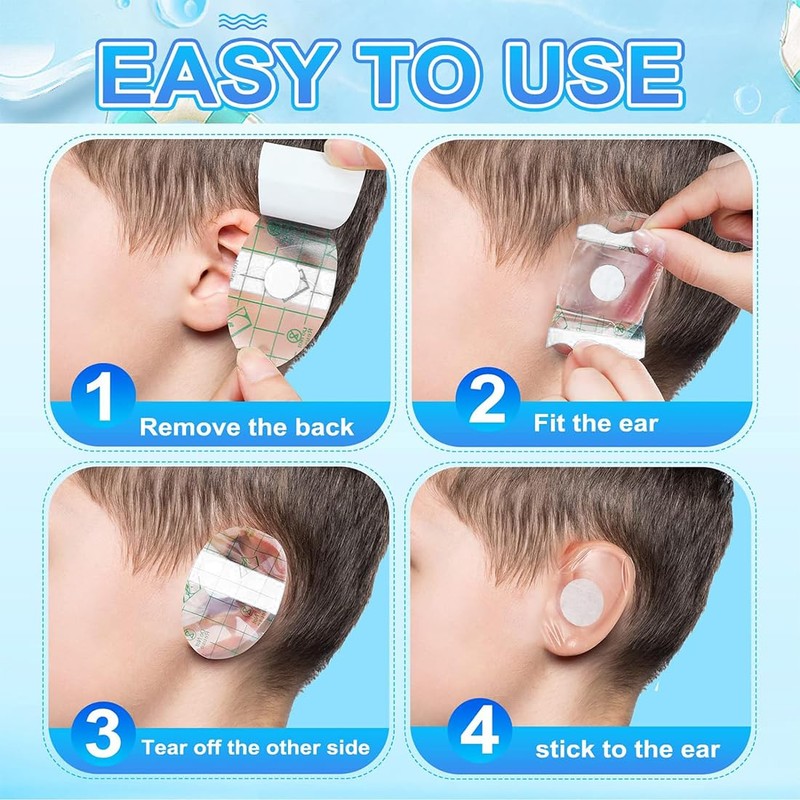 EASY TO USE

1 Remove the back

2 Fit the ear

3 Tear off the other side

4 stick to the ear