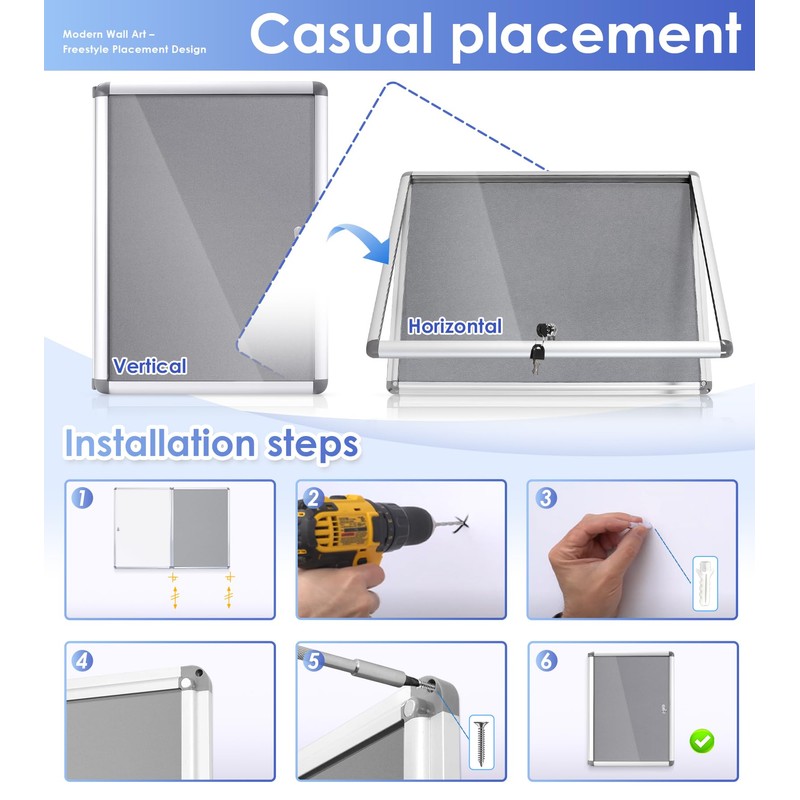 Modern Wall Art – Freestyle Placement Design

Casual placement

Vertical

Horizontal

Installation steps

1

2

3

4

5

6