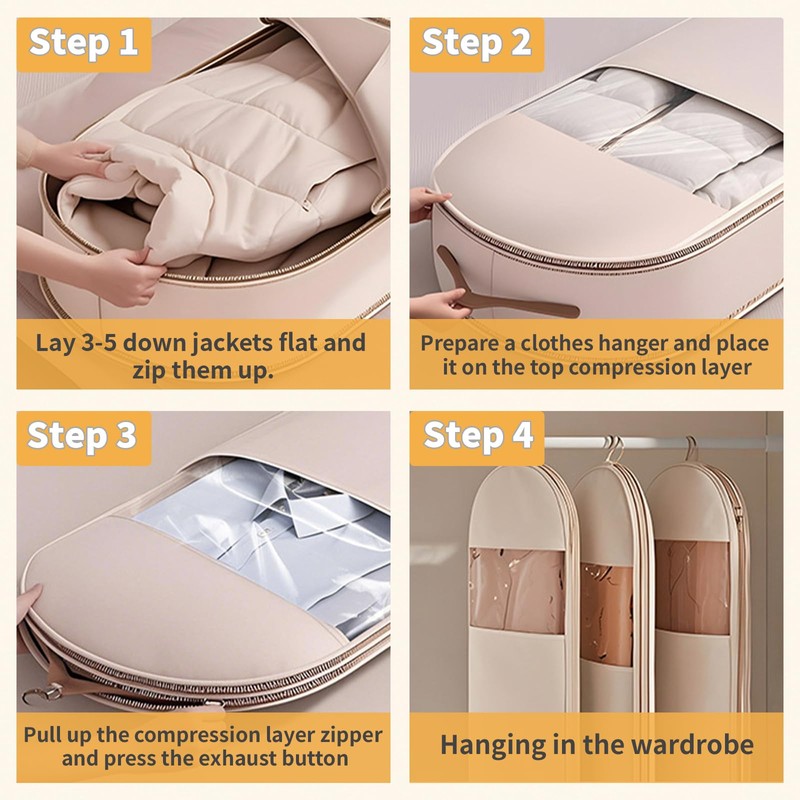 Step 1

Lay 3-5 down jackets flat and zip them up.

Step 2

Prepare a clothes hanger and place it on the top compression layer

Step 3

Pull up the compression layer zipper and press the exhaust button

Step 4

Hanging in the wardrobe