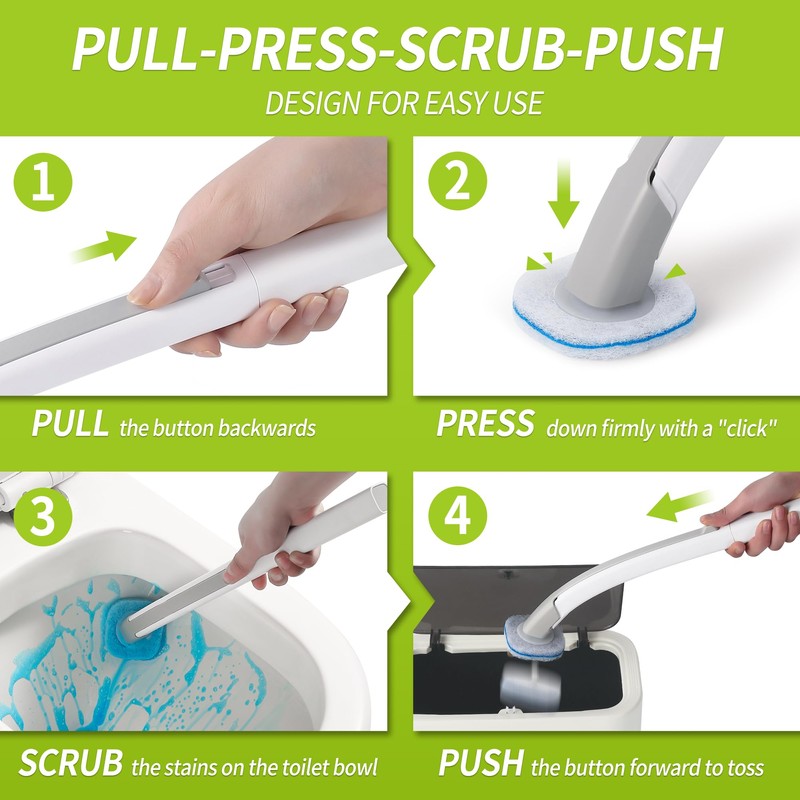 PULL-PRESS-SCRUB-PUSH
DESIGN FOR EASY USE

1

PULL the button backwards

2

PRESS down firmly with a "click"

3

SCRUB the stains on the toilet bowl

4

PUSH the button forward to toss