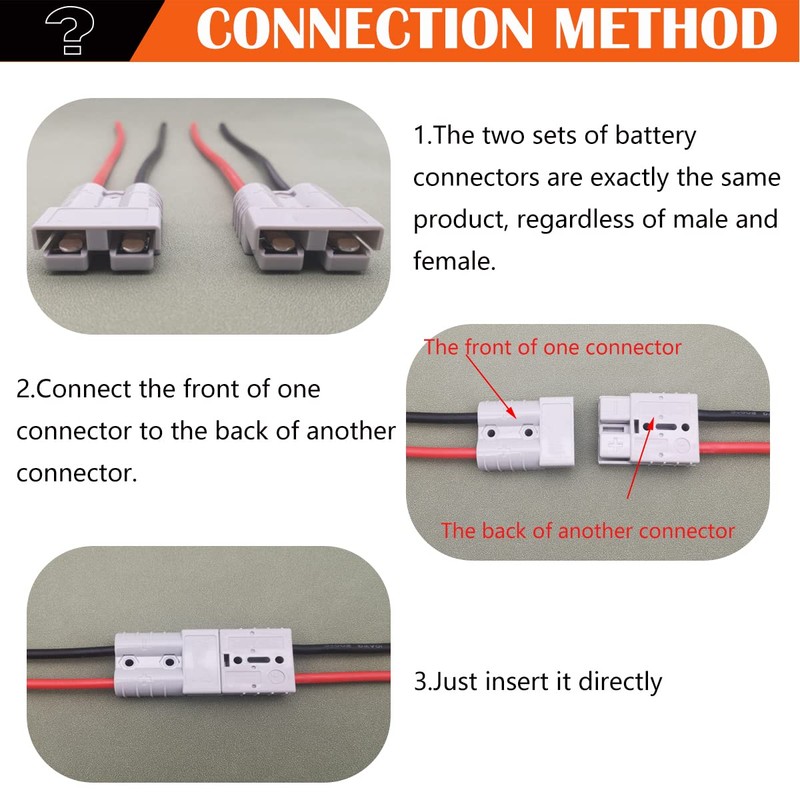 ?

CONNECTION METHOD

1.The two sets of battery connectors are exactly the same product, regardless of male and female.

2.Connect the front of one connector to the back of another connector.

The front of one connector

The back of another connector

3.Just insert it directly