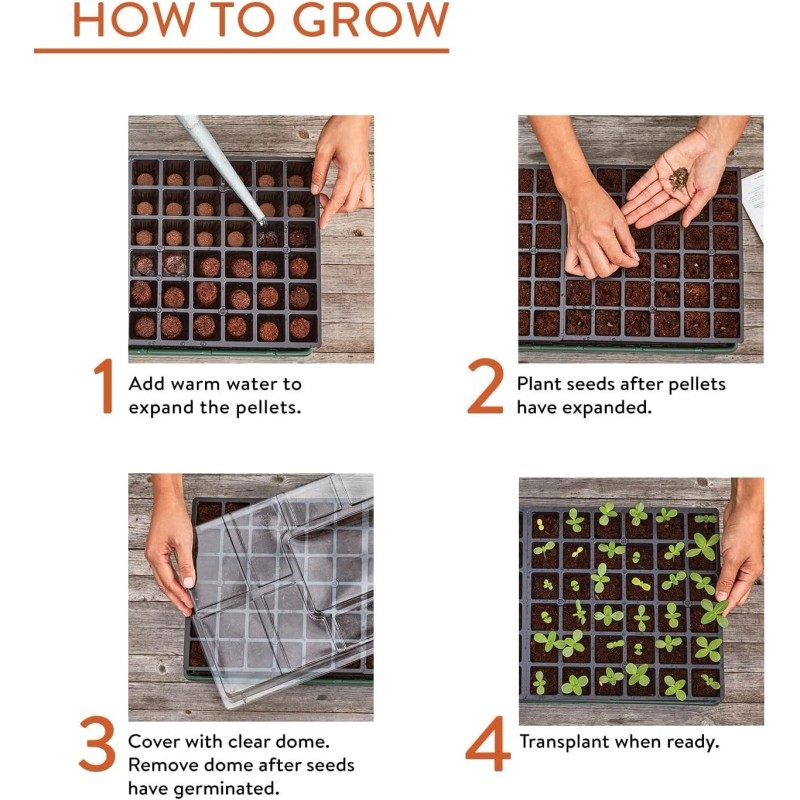 HOW TO GROW

1 Add warm water to expand the pellets.

2 Plant seeds after pellets have expanded.

3 Cover with clear dome. Remove dome after seeds have germinated.

4 Transplant when ready.