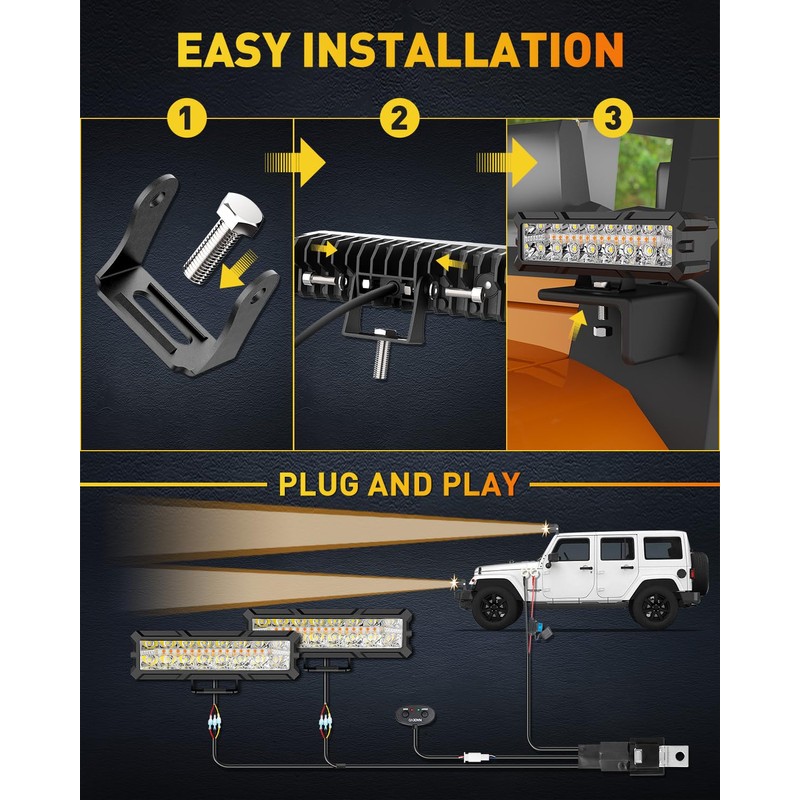 EASY INSTALLATION

1

2

3

PLUG AND PLAY