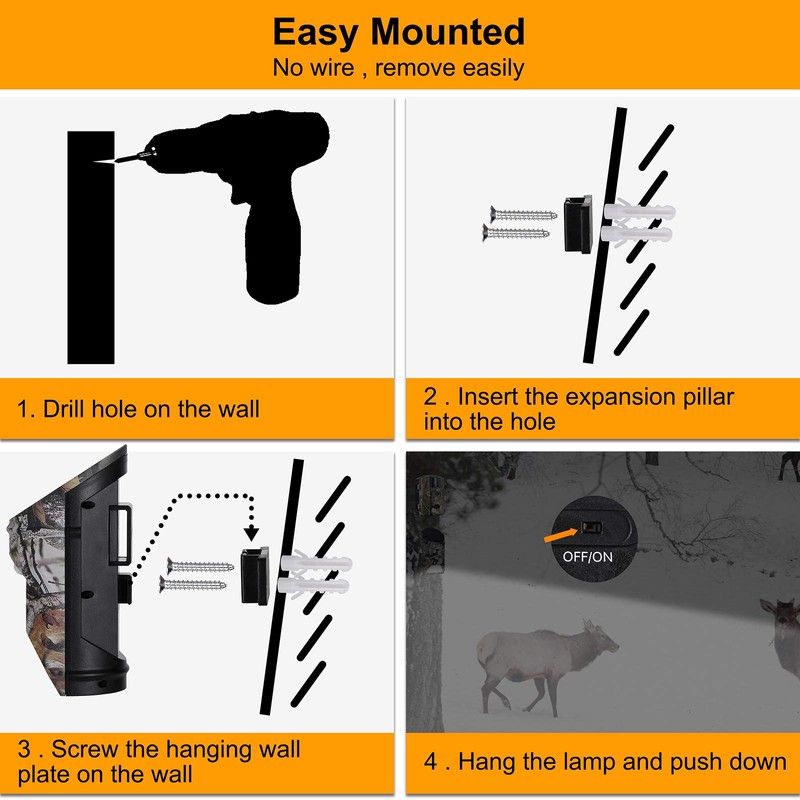 Easy Mounted
No wire , remove easily

1. Drill hole on the wall

2 . Insert the expansion pillar into the hole

3 . Screw the hanging wall plate on the wall

OFF/ON

4 . Hang the lamp and push down