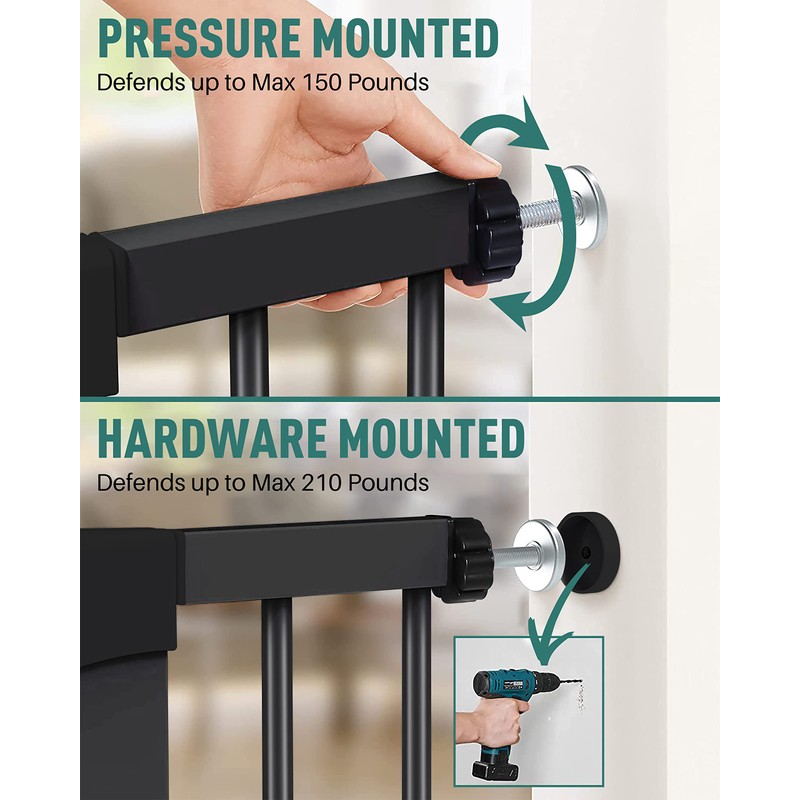 PRESSURE MOUNTED
Defends up to Max 150 Pounds

HARDWARE MOUNTED
Defends up to Max 210 Pounds