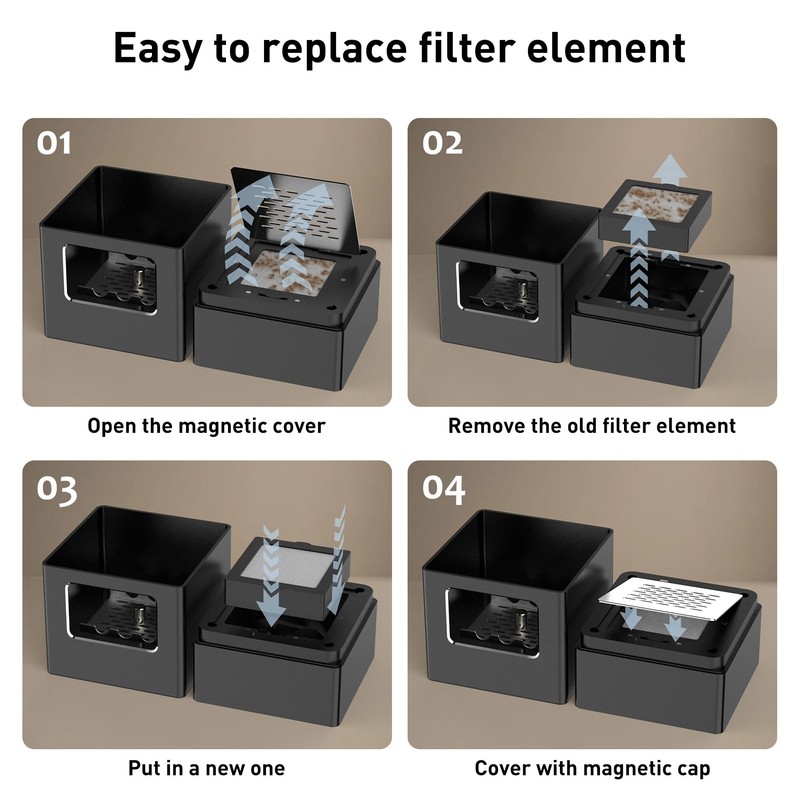 Easy to replace filter element

01

Open the magnetic cover

02

Remove the old filter element

03

Put in a new one

04

Cover with magnetic cap