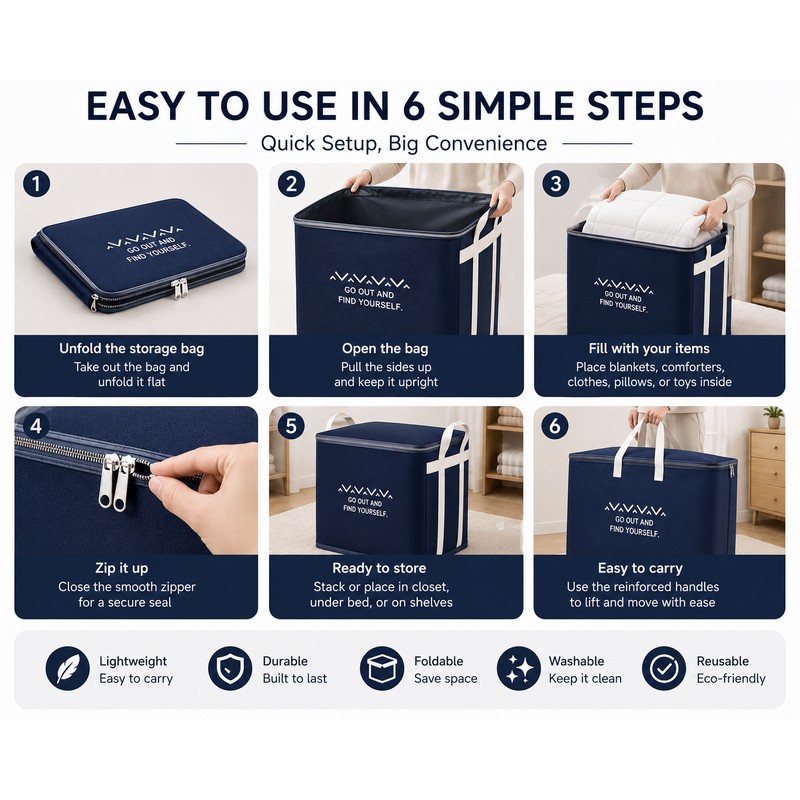 EASY TO USE IN 6 SIMPLE STEPS

Quick Setup, Big Convenience

1

GO OUT AND
FIND YOURSELF.

Unfold the storage bag

Take out the bag and unfold it flat

2

GO OUT AND
FIND YOURSELF.

Open the bag

Pull the sides up and keep it upright

3

GO OUT AND
FIND YOURSELF.

Fill with your items

Place blankets, comforters, clothes, pillows, or toys inside

4

Zip it up

Close the smooth zipper for a secure seal

5

GO OUT AND
FIND YOURSELF.

Ready to store

Stack or place in closet, under bed, or on shelves

6

GO OUT AND
FIND YOURSELF.

Easy to carry

Use the reinforced handles to lift and move with ease

Lightweight
Easy to carry

Durable
Built to last

Foldable
Save space

Washable
Keep it clean

Reusable
Eco-friendly