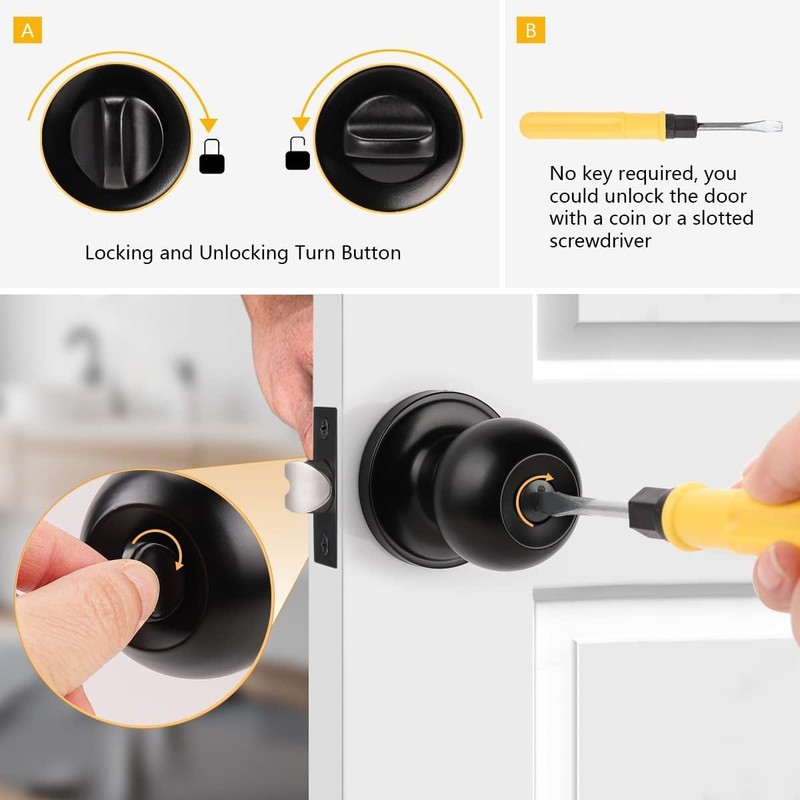 A

Locking and Unlocking Turn Button

B

No key required, you could unlock the door with a coin or a slotted screwdriver