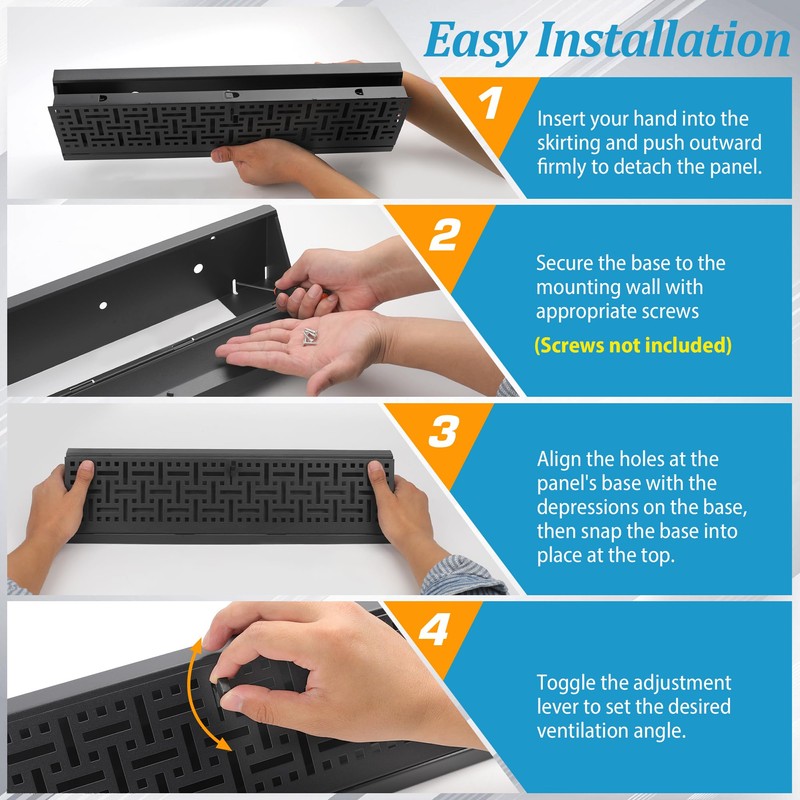 Easy Installation

1

Insert your hand into the skirting and push outward firmly to detach the panel.

2

Secure the base to the mounting wall with appropriate screws

(Screws not included)

3

Align the holes at the panel's base with the depressions on the base, then snap the base into place at the top.

4

Toggle the adjustment lever to set the desired ventilation angle.