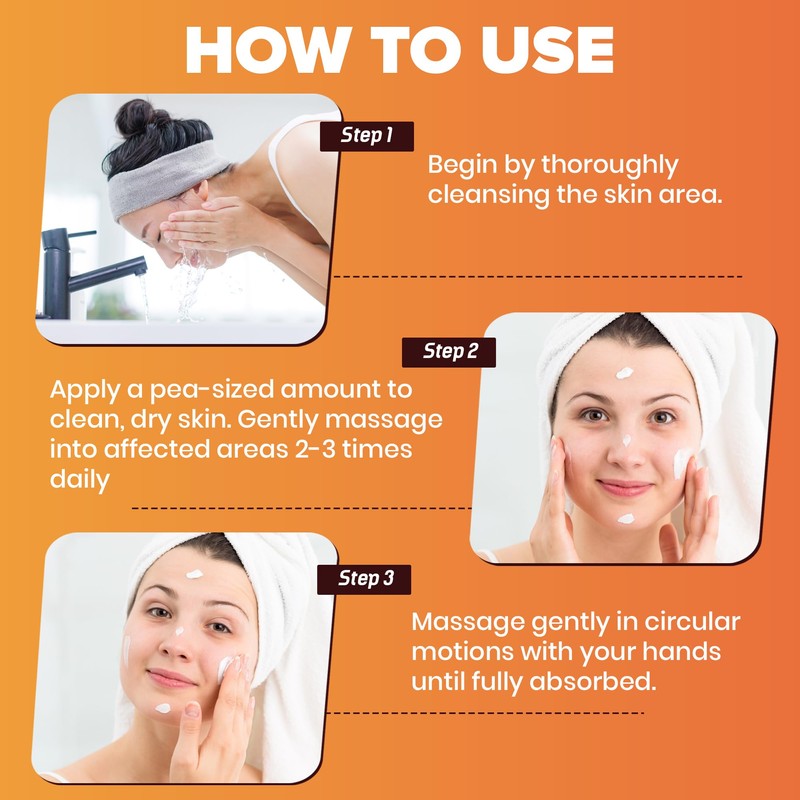 HOW TO USE

Step 1

Begin by thoroughly cleansing the skin area.

Step 2

Apply a pea-sized amount to clean, dry skin. Gently massage into affected areas 2-3 times daily

Step 3

Massage gently in circular motions with your hands until fully absorbed.