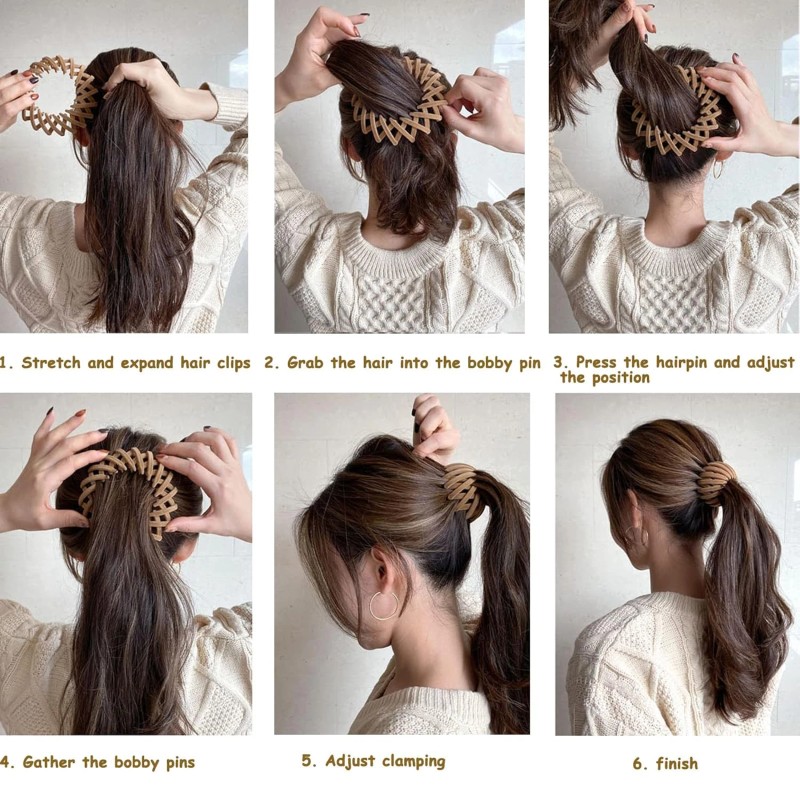 1. Stretch and expand hair clips

2. Grab the hair into the bobby pin

3. Press the hairpin and adjust the position

4. Gather the bobby pins

5. Adjust clamping

6. finish