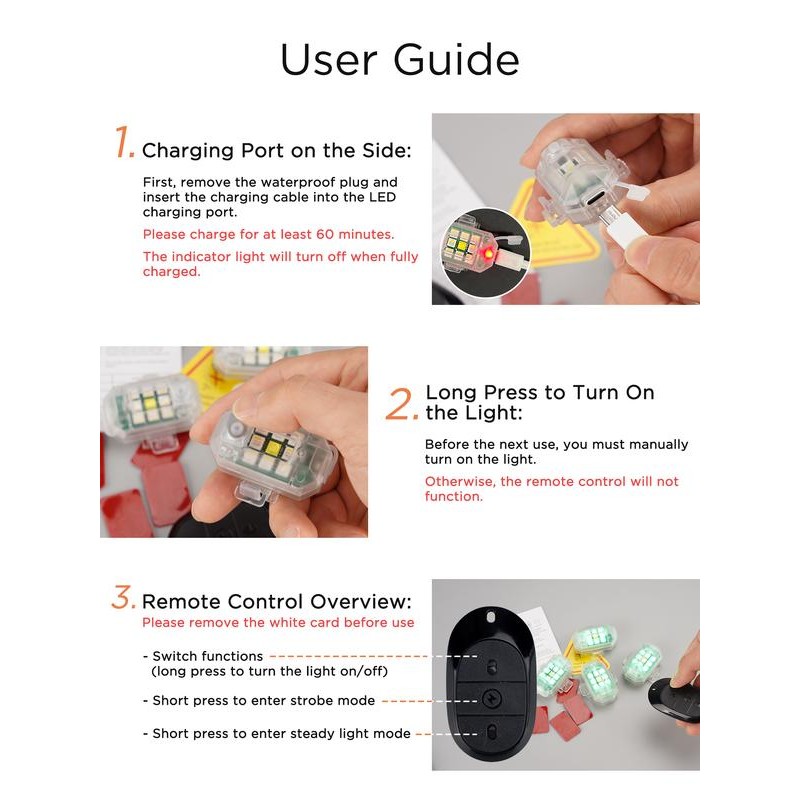 User Guide

1. Charging Port on the Side:

First, remove the waterproof plug and insert the charging cable into the LED charging port.

Please charge for at least 60 minutes.

The indicator light will turn off when fully charged.

2. Long Press to Turn On the Light:

Before the next use, you must manually turn on the light.

Otherwise, the remote control will not function.

3. Remote Control Overview:

Please remove the white card before use

- Switch functions
(long press to turn the light on/off)

- Short press to enter strobe mode

- Short press to enter steady light mode