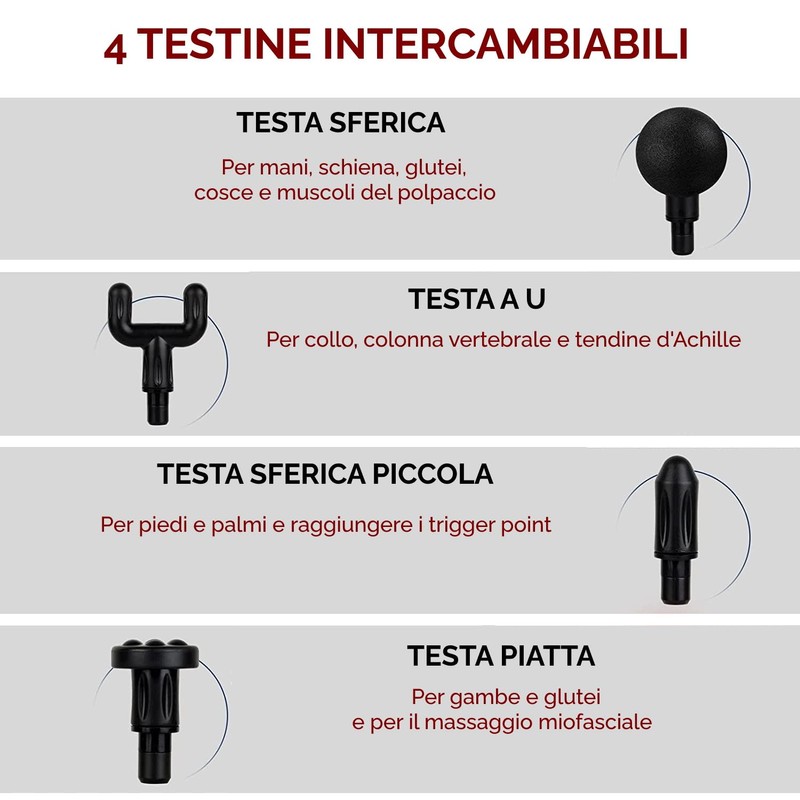 4 TESTINE INTERCAMBIABILI

TESTA SFERICA

Per mani, schiena, glutei, cosce e muscoli del polpaccio

TESTA A U

Per collo, colonna vertebrale e tendine d'Achille

TESTA SFERICA PICCOLA

Per piedi e palmi e raggiungere i trigger point

TESTA PIATTA

Per gambe e glutei e per il massaggio miofasciale