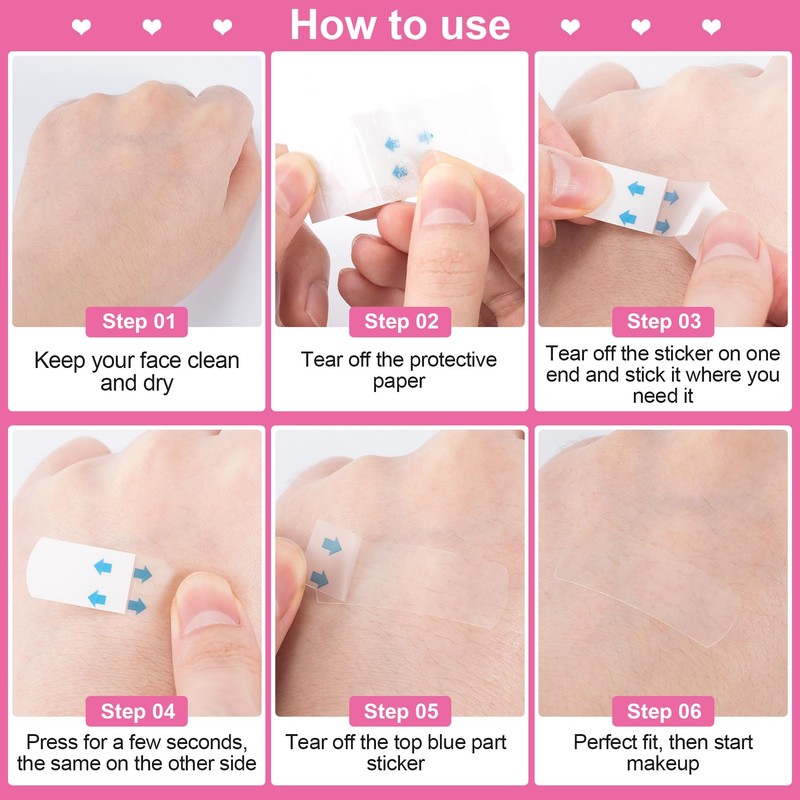 How to use

Step 01

Keep your face clean and dry

Step 02

Tear off the protective paper

Step 03

Tear off the sticker on one end and stick it where you need it

Step 04

Press for a few seconds, the same on the other side

Step 05

Tear off the top blue part sticker

Step 06

Perfect fit, then start makeup