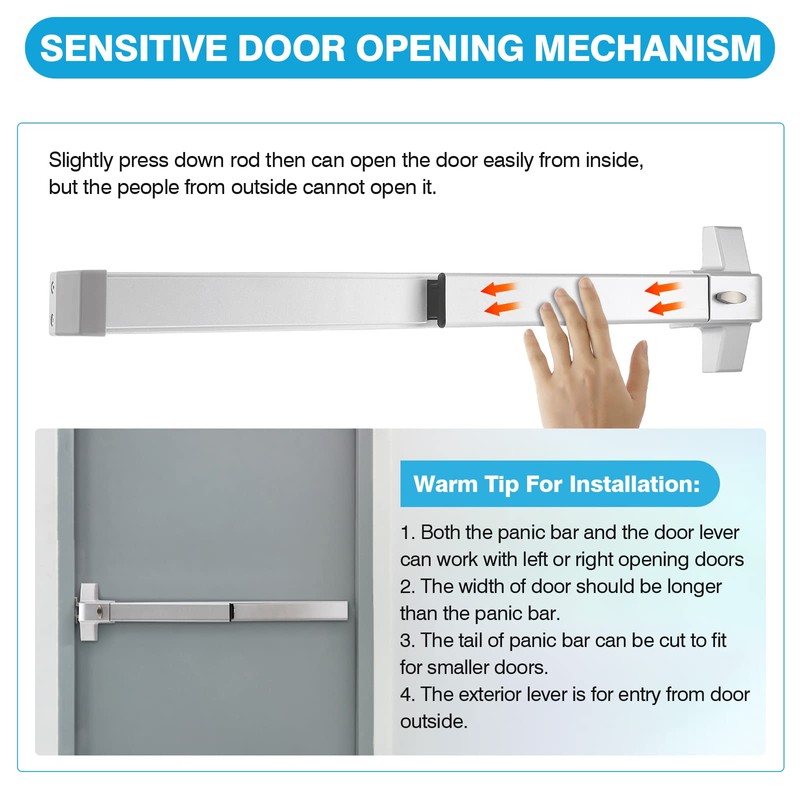 SENSITIVE DOOR OPENING MECHANISM

Slightly press down rod then can open the door easily from inside, but the people from outside cannot open it.

Warm Tip For Installation:

1. Both the panic bar and the door lever can work with left or right opening doors
2. The width of door should be longer than the panic bar.
3. The tail of panic bar can be cut to fit for smaller doors.
4. The exterior lever is for entry from door outside.