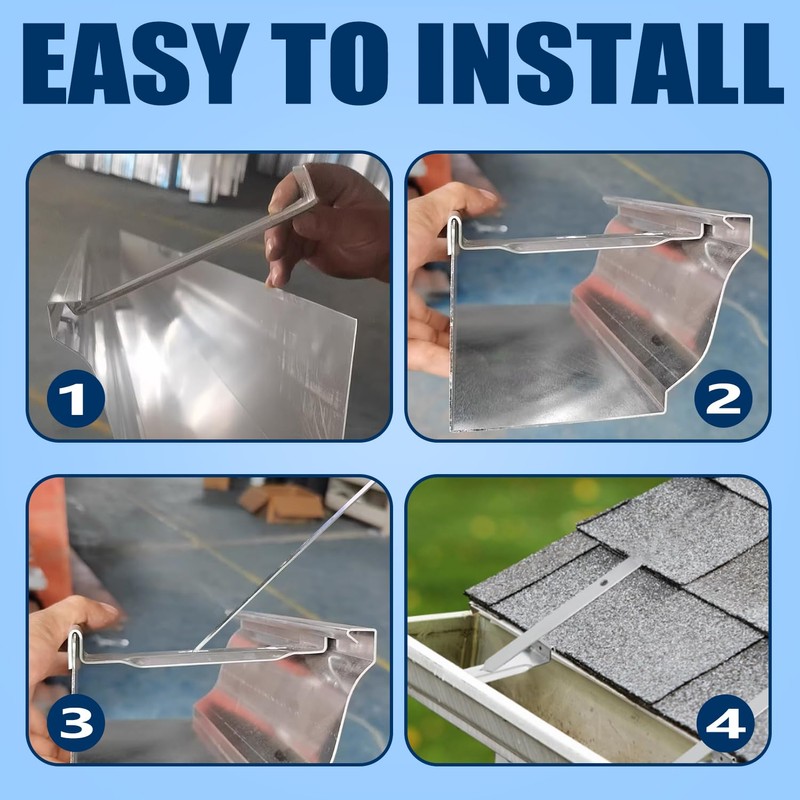 EASY TO INSTALL

1

2

3

4