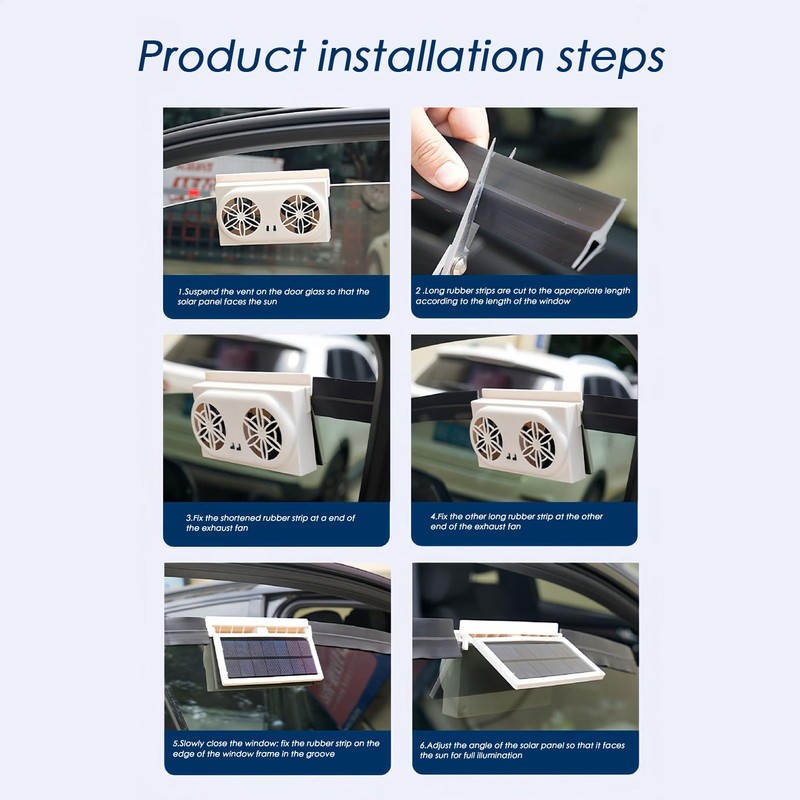 Product installation steps

1.Suspend the vent on the door glass so that the solar panel faces the sun

2 .Long rubber strips are cut to the appropriate length according to the length of the window

3.Fix the shortened rubber strip at a end of the exhaust fan

4.Fix the other long rubber strip at the other end of the exhaust fan

5.Slowly close the window: fix the rubber strip on the edge of the window frame in the groove

6.Adjust the angle of the solar panel so that it faces the sun for full illumination