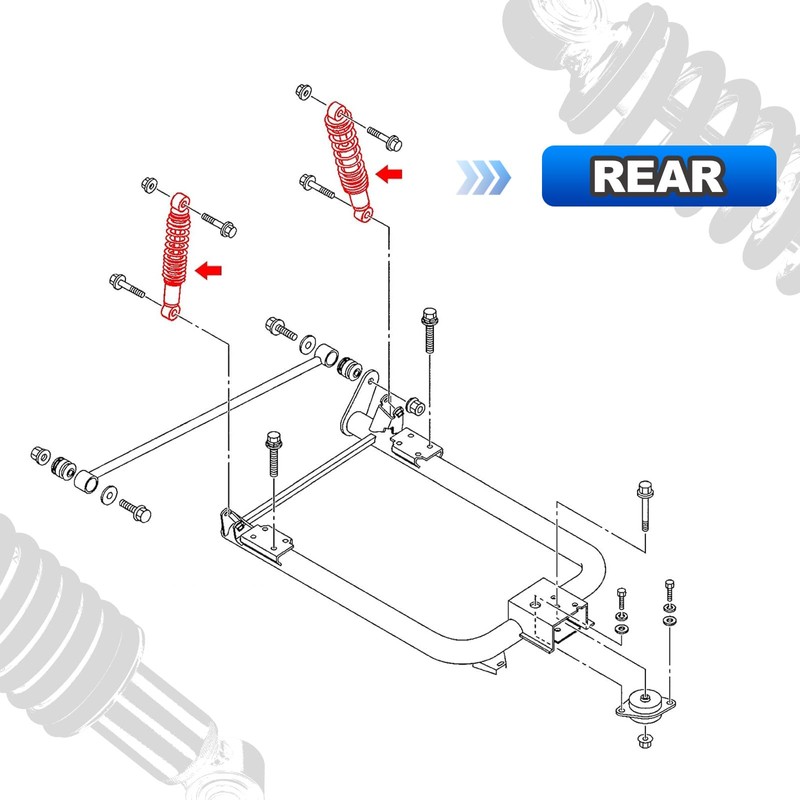 REAR