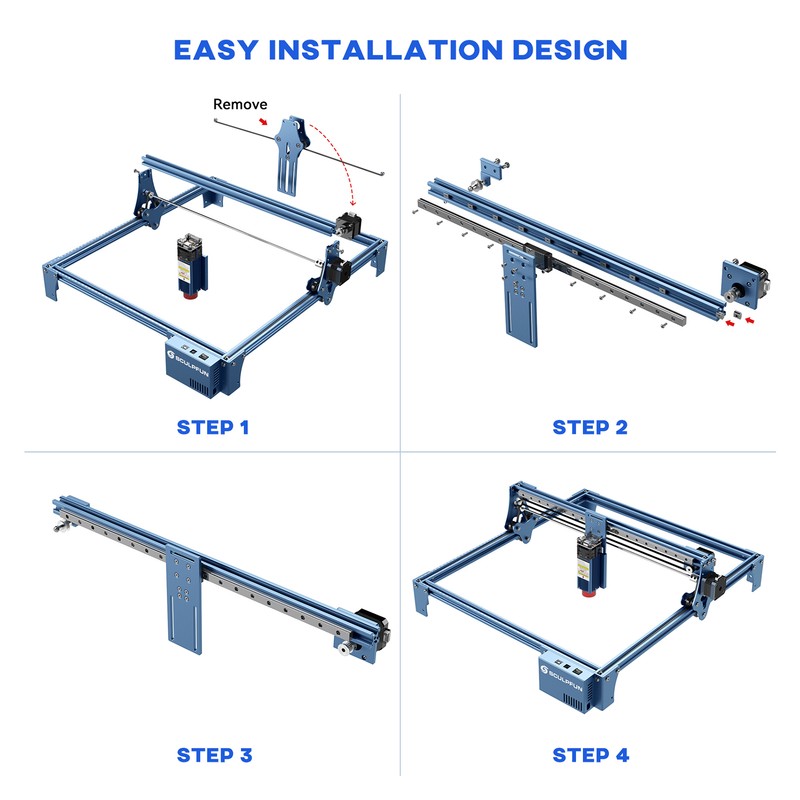 EASY INSTALLATION DESIGN

Remove

SCULPFUN

STEP 1

STEP 2

STEP 3

SCULPFUN

STEP 4