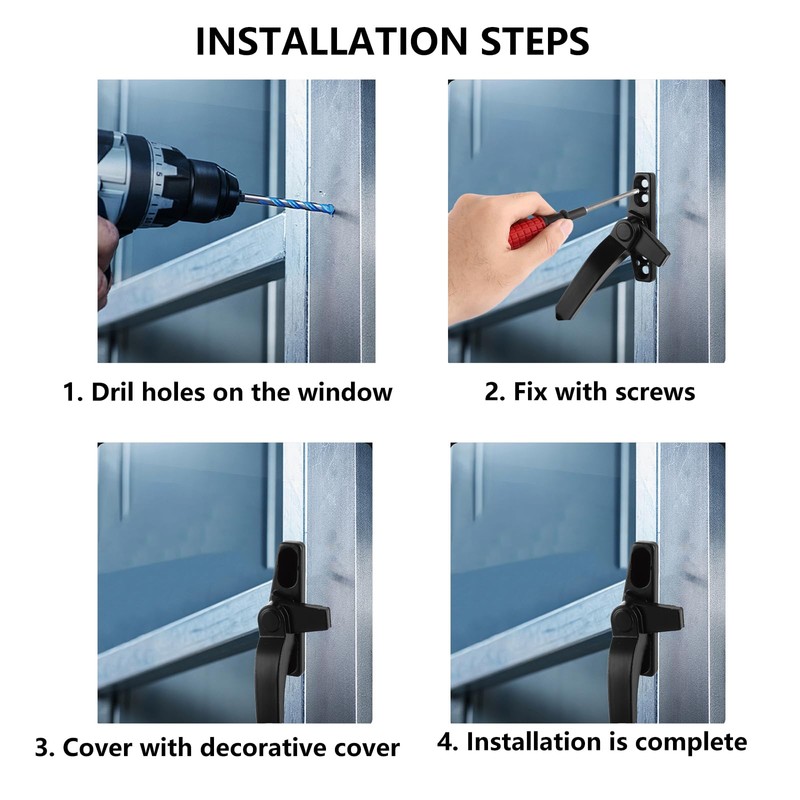 INSTALLATION STEPS

1. Dril holes on the window

2. Fix with screws

3. Cover with decorative cover

4. Installation is complete