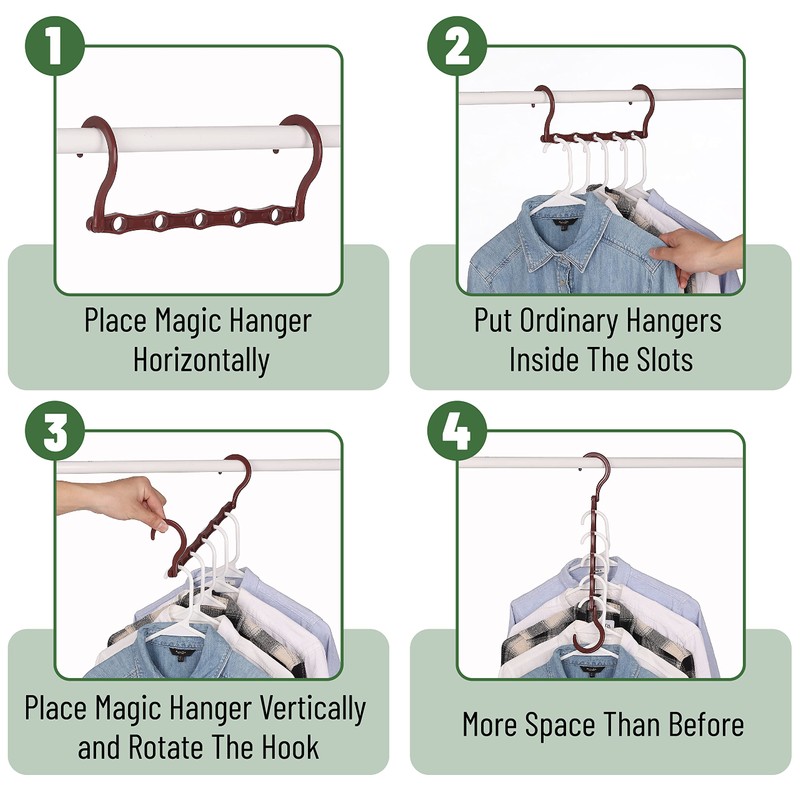 1

Place Magic Hanger Horizontally

2

Put Ordinary Hangers Inside The Slots

3

Place Magic Hanger Vertically and Rotate The Hook

4

More Space Than Before