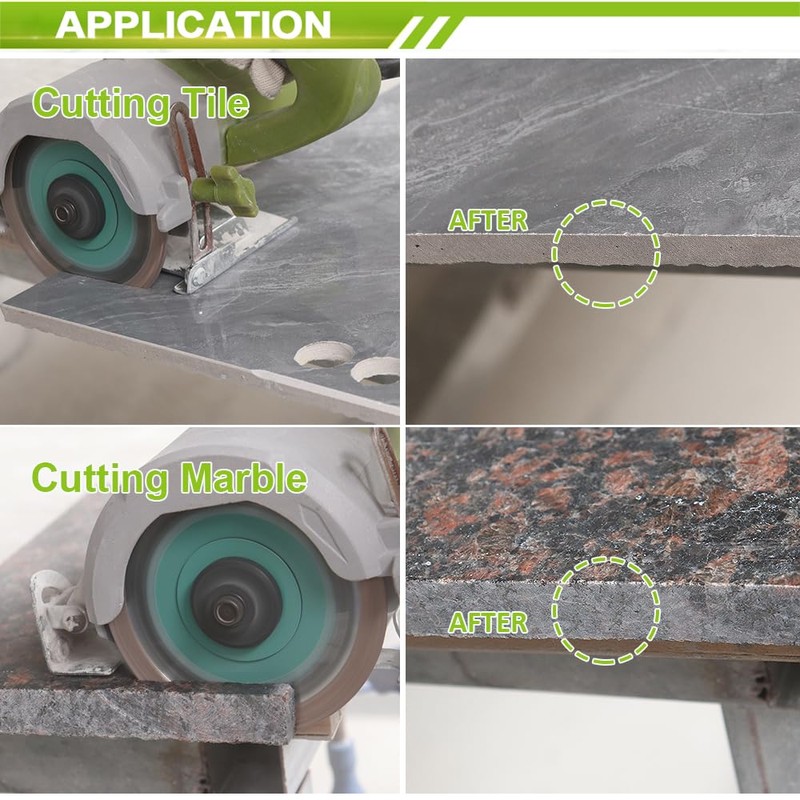 APPLICATION

Cutting Tile

AFTER

Cutting Marble

AFTER