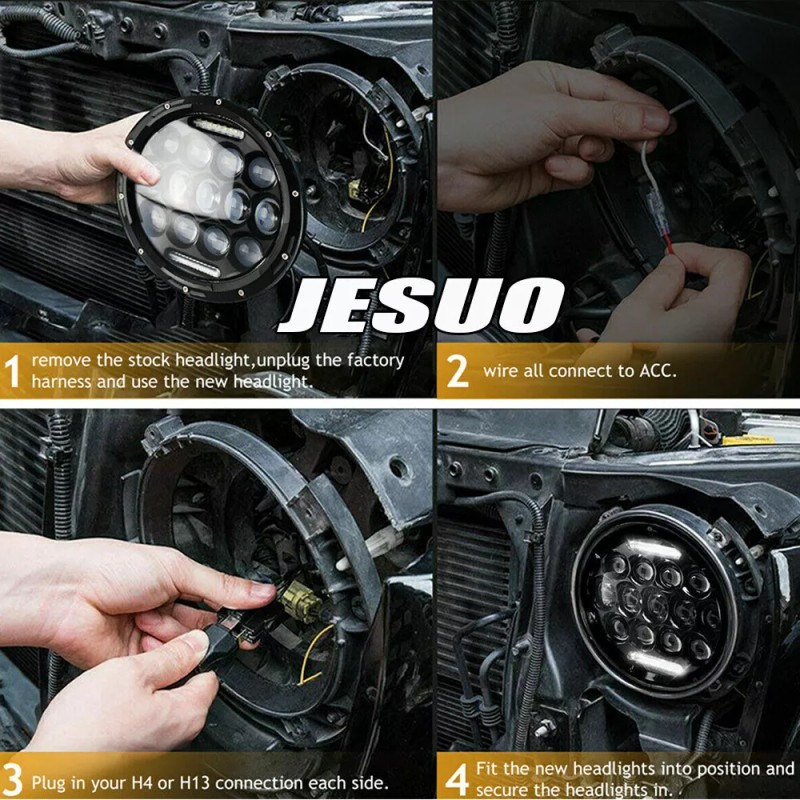 JESUO

1 remove the stock headlight,unplug the factory harness and use the new headlight.

2 wire all connect to ACC.

3 Plug in your H4 or H13 connection each side.

4 Fit the new headlights into position and secure the headlights in.