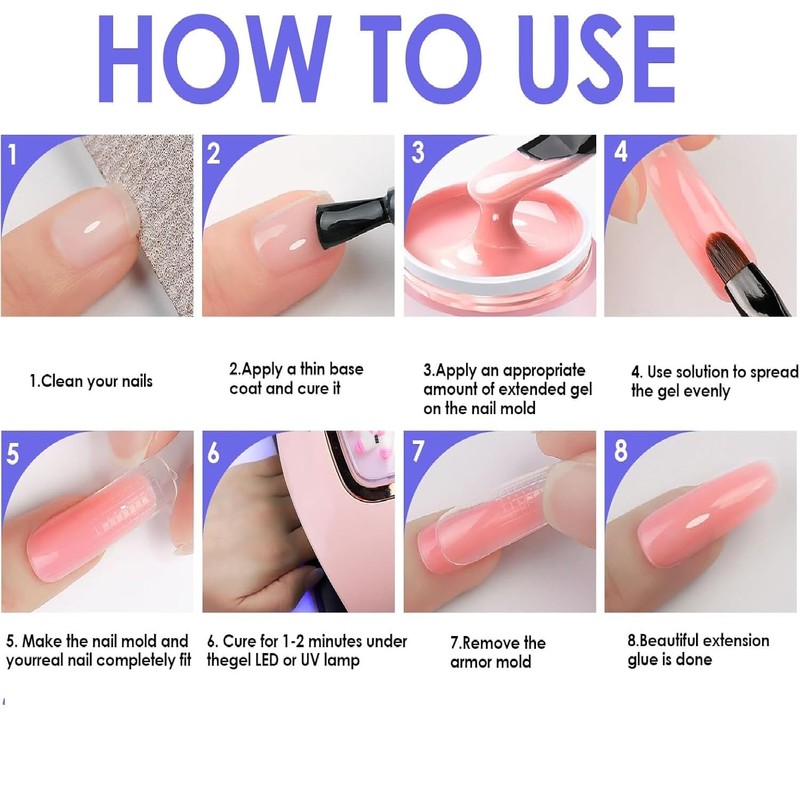 HOW TO USE

1

2

3

4

1.Clean your nails

2.Apply a thin base coat and cure it

3.Apply an appropriate amount of extended gel on the nail mold

4. Use solution to spread the gel evenly

5

6

7

8

5. Make the nail mold and yourreal nail completely fit

6. Cure for 1-2 minutes under thegel LED or UV lamp

7.Remove the armor mold

8.Beautiful extension glue is done