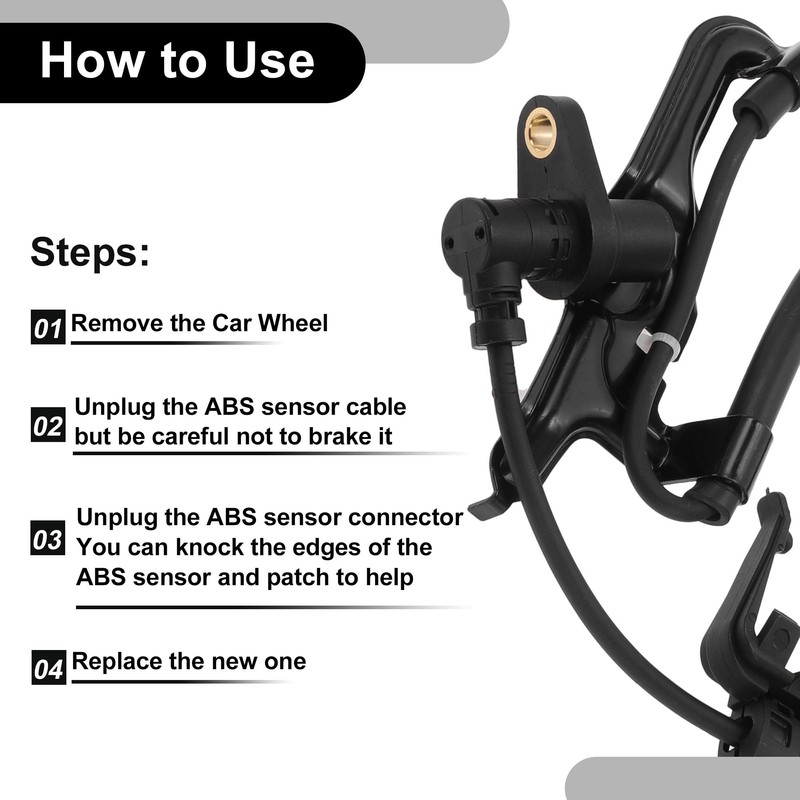 How to Use

Steps:

01 Remove the Car Wheel

02 Unplug the ABS sensor cable but be careful not to brake it

03 Unplug the ABS sensor connector You can knock the edges of the ABS sensor and patch to help

04 Replace the new one